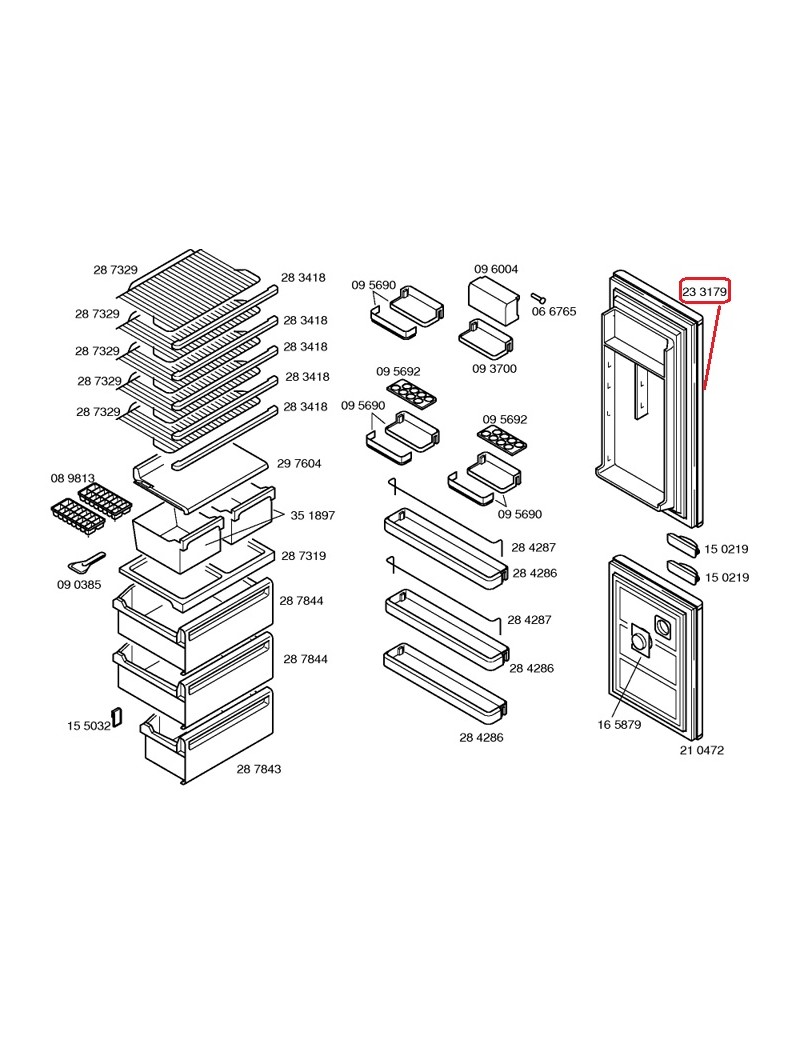 28 7329
28 3418
28 7329
28 3418
28 7329
28 3418
28 7329
28 3418
28 7329
28 3418
29 7604
08 9813
35 1897
28 7319
09 0385
28 7844
28 7844
15 5032
28 7843
09 5690
09 6004
06 6765
09 3700
09 5692
09 5690
09 5692
09 5690
28 4287
28 4286
28 4287
28 4286
28 4286
23 3179
15 0219
15 0219
16 5879
21 0472