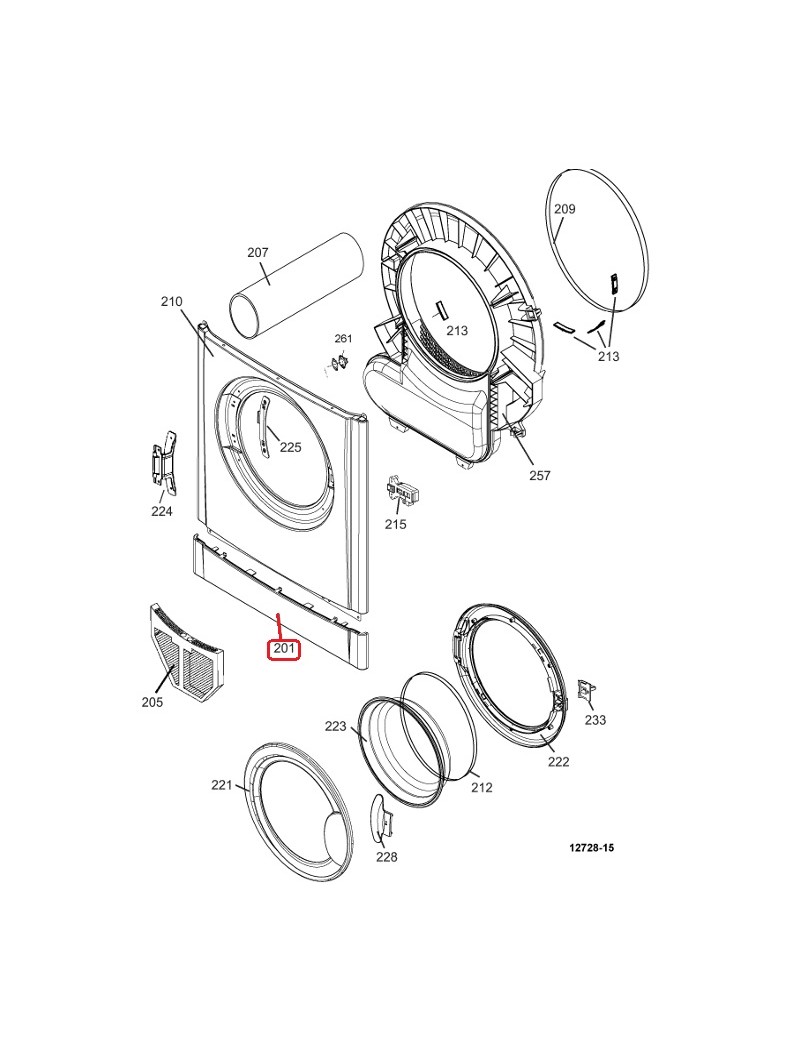 209
207
210
261
213
213
225
257
224
215
201
205
233
223
222
212
221
228
12728-15