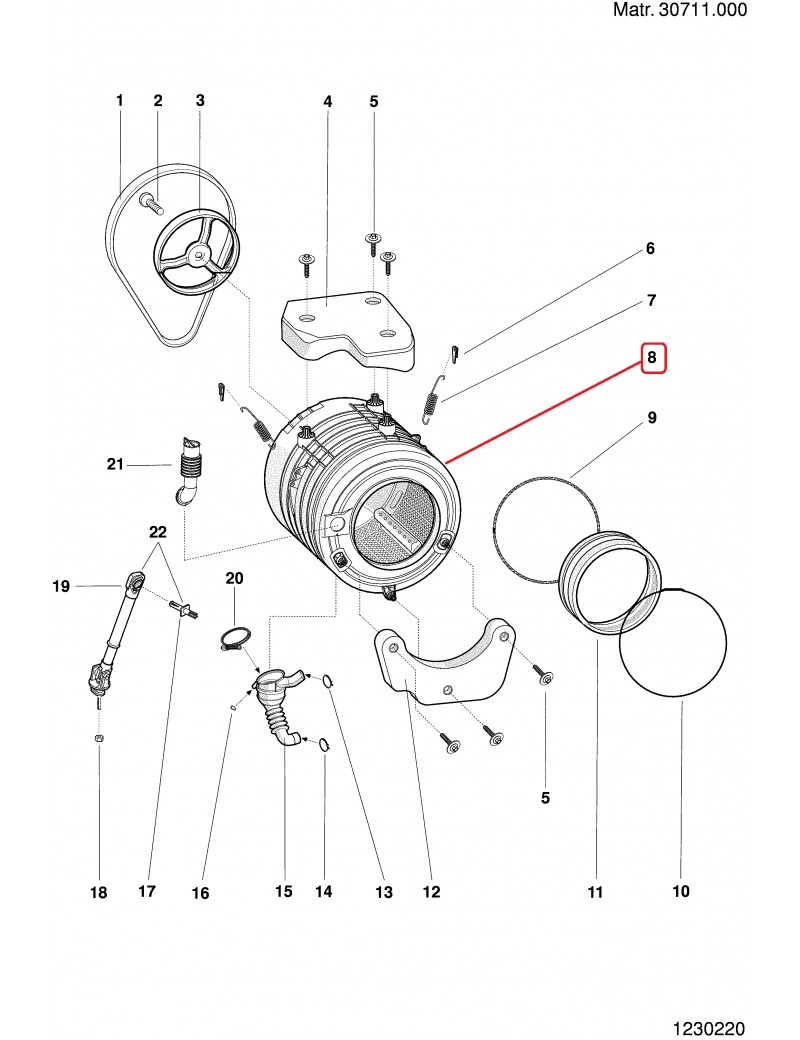 Matr. 30711.000

1
2
3
4
5
6
7
8
9
21
22
19
20
5
18
17
16
15
14
13
12
11
10

1230220