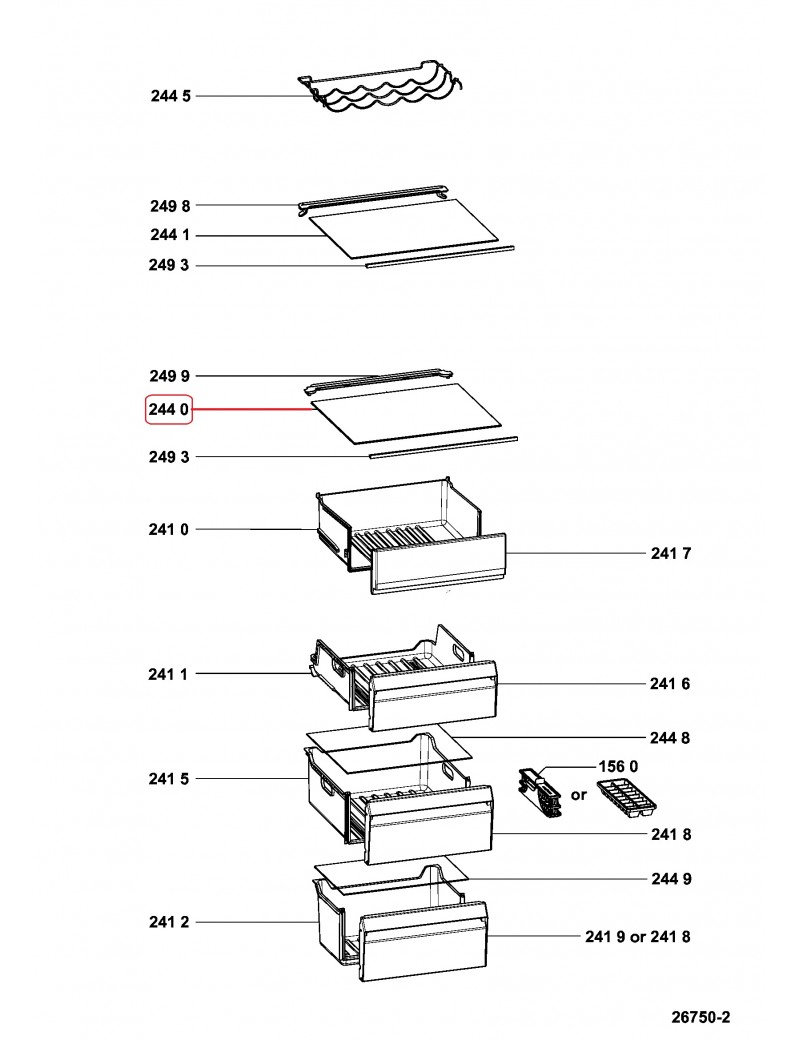 244 5

249 8
244 1
249 3

249 9
244 0
249 3

241 0
241 7

241 1
241 6
244 8
241 5
156 0
or
241 8
244 9
241 2
241 9 or 241 8

26750-2