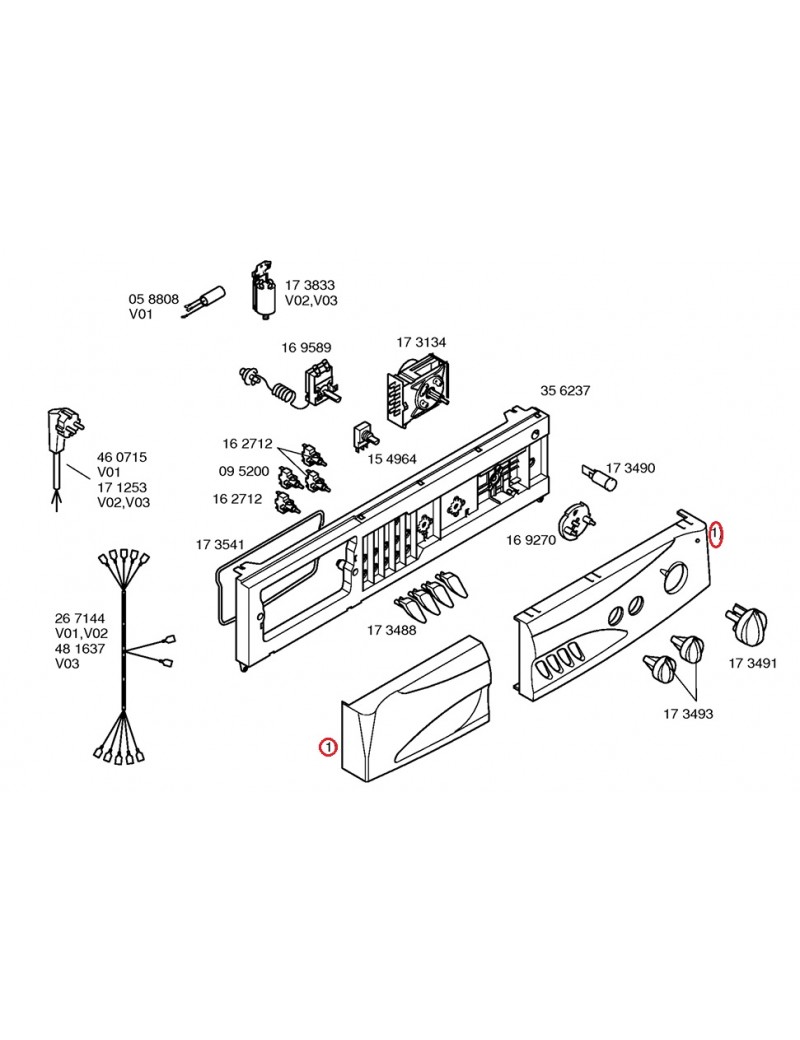 05 8808
V01

17 3833
V02,V03

16 9589

17 3134

35 6237

46 0715
V01
17 1253
V02,V03

16 2712
09 5200
16 2712

15 4964

17 3490

17 3541

16 9270

1

26 7144
V01,V02
48 1637
V03

17 3488

17 3491

17 3493

1