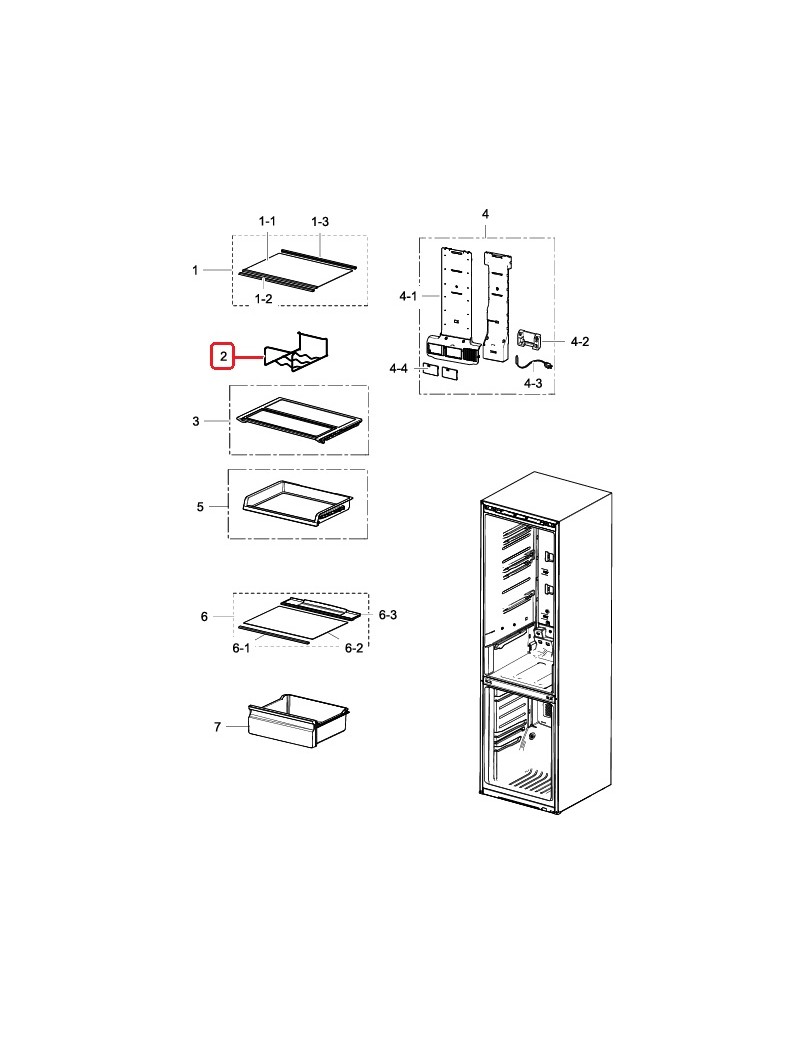 1-1
1-3
1
1-2
2
3
5
6
6-3
6-1
6-2
7
4
4-1
4-2
4-4
4-3