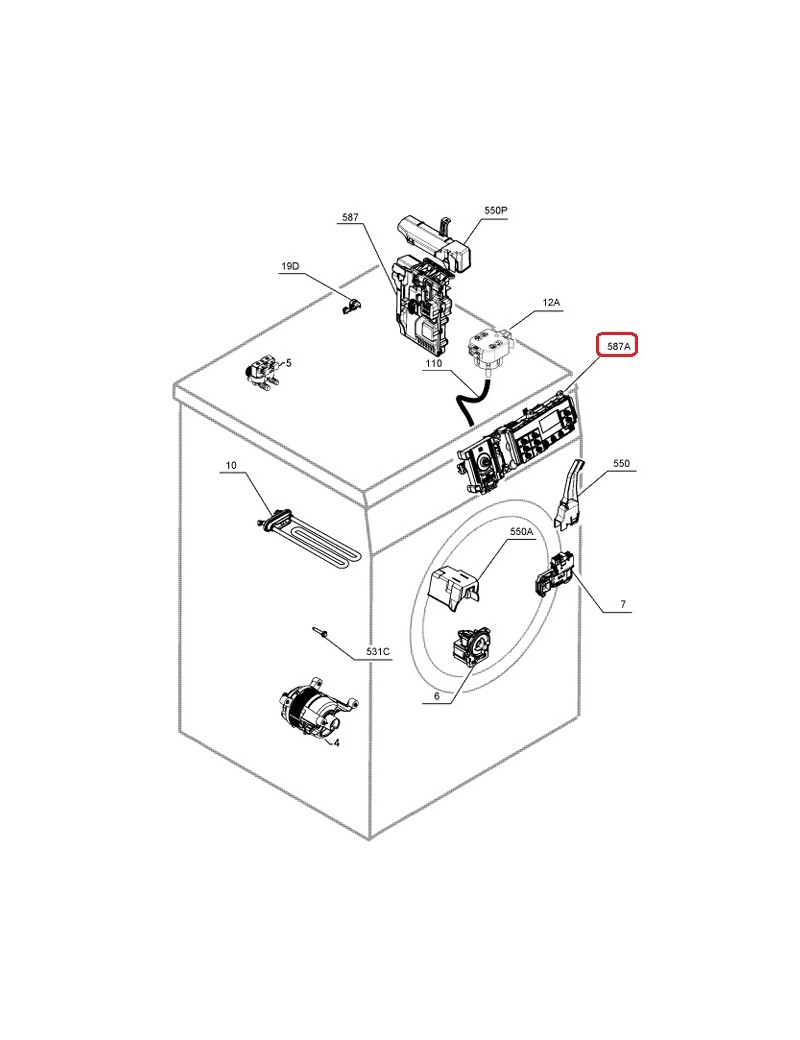 587
550P
19D
12A
587A
5
110
10
550
550A
7
531C
6
4