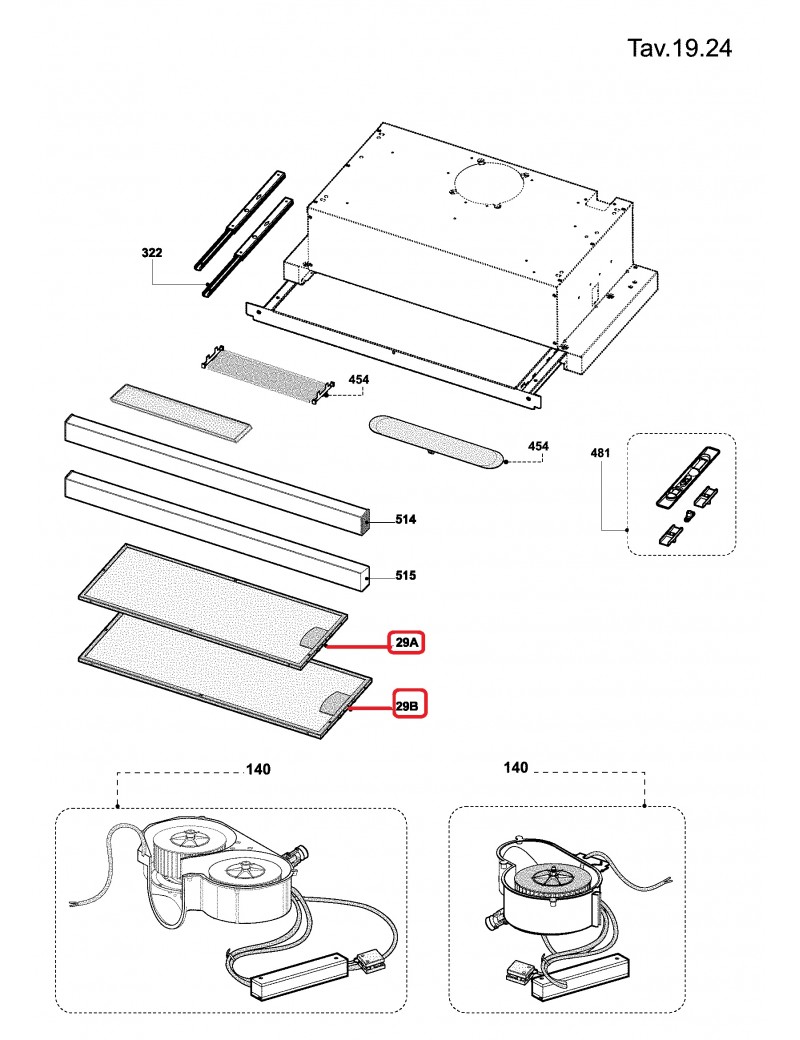 Tav.19.24

322

454

454

481

514

515

29A

29B

140

140