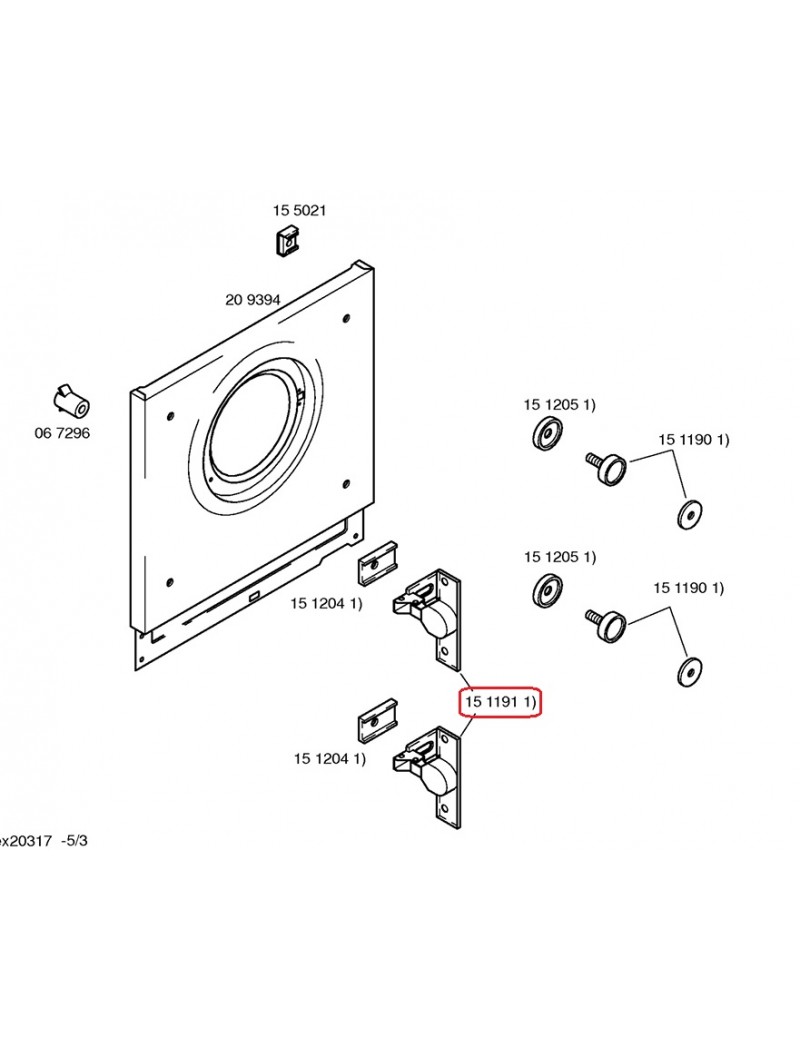 15 5021

20 9394

06 7296

15 1205 1)

15 1190 1)

15 1205 1)

15 1190 1)

15 1204 1)

15 1191 1)

15 1204 1)

x20317 -5/3