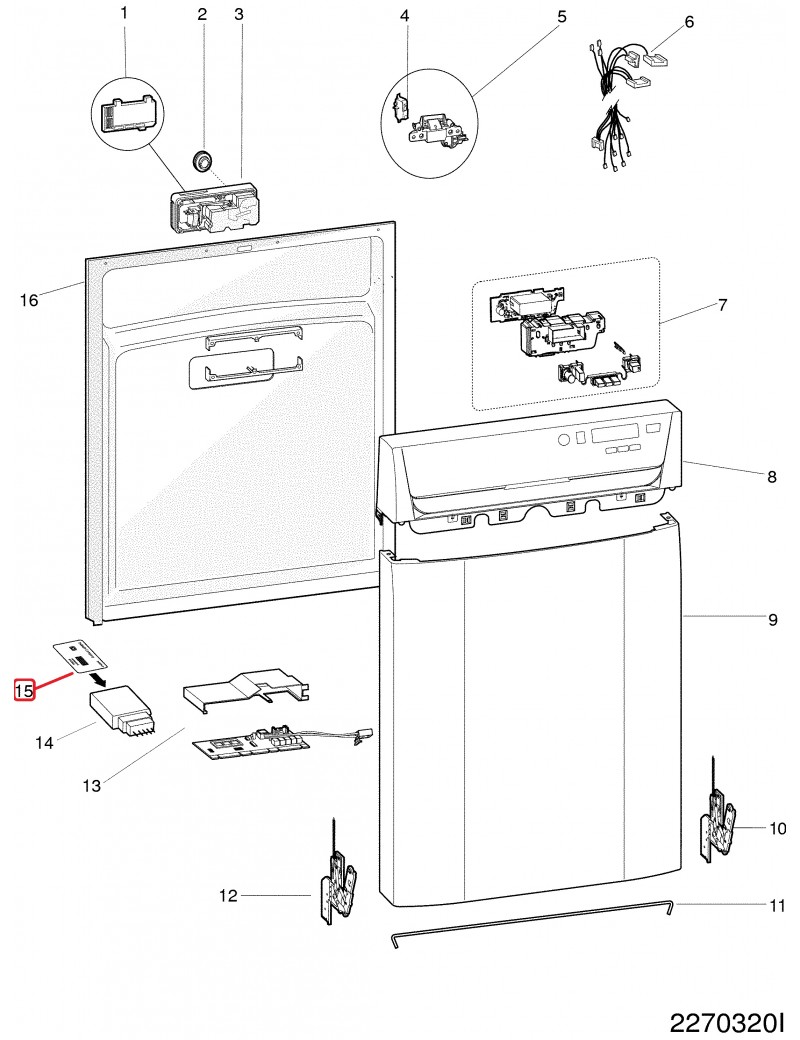 1
2
3
4
5
6
16
7
8
9
15
14
13
10
12
11
2270320I