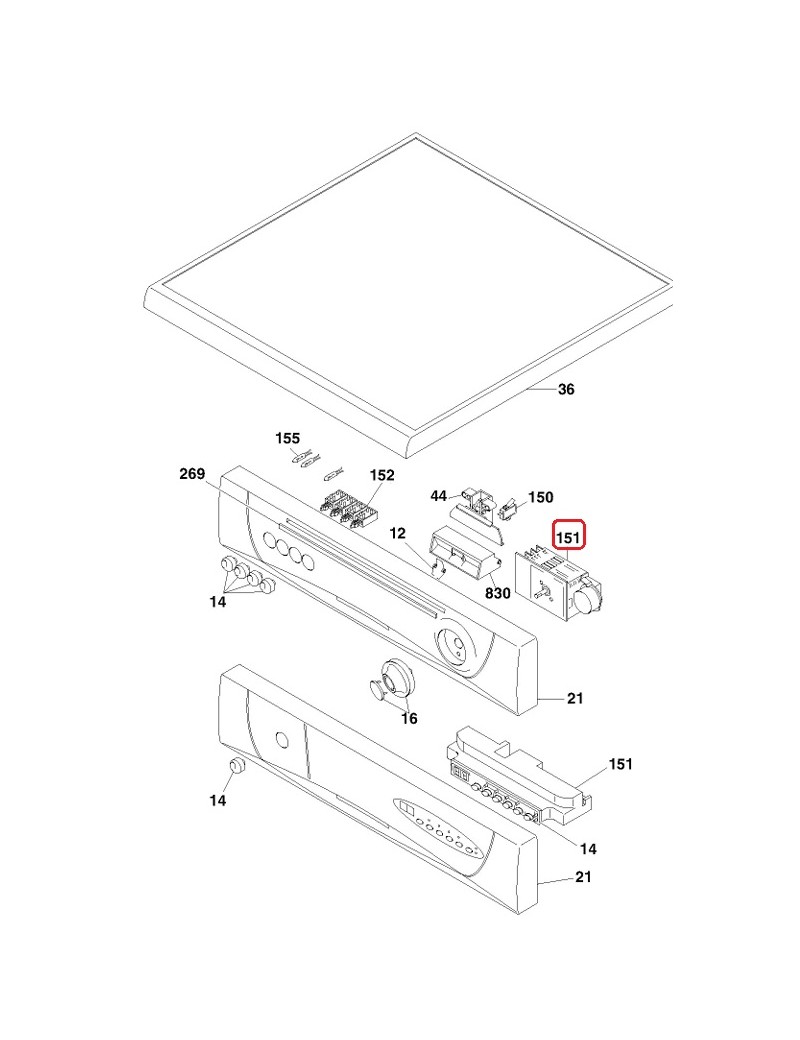 36
155
269
152
44
150
151
12
830
14
21
16
151
14
14
21