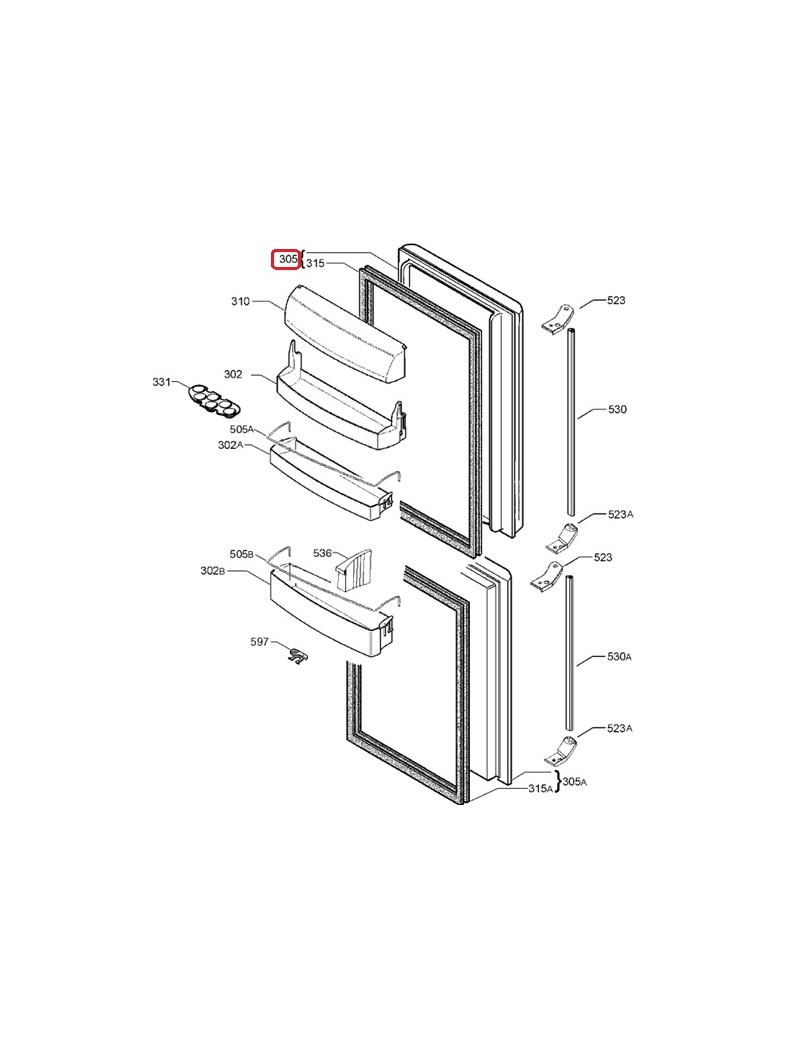 305
315
310
523
331
302
530
505A
302A
523A
505B
536
523
302B
597
530A
523A
305A
315A