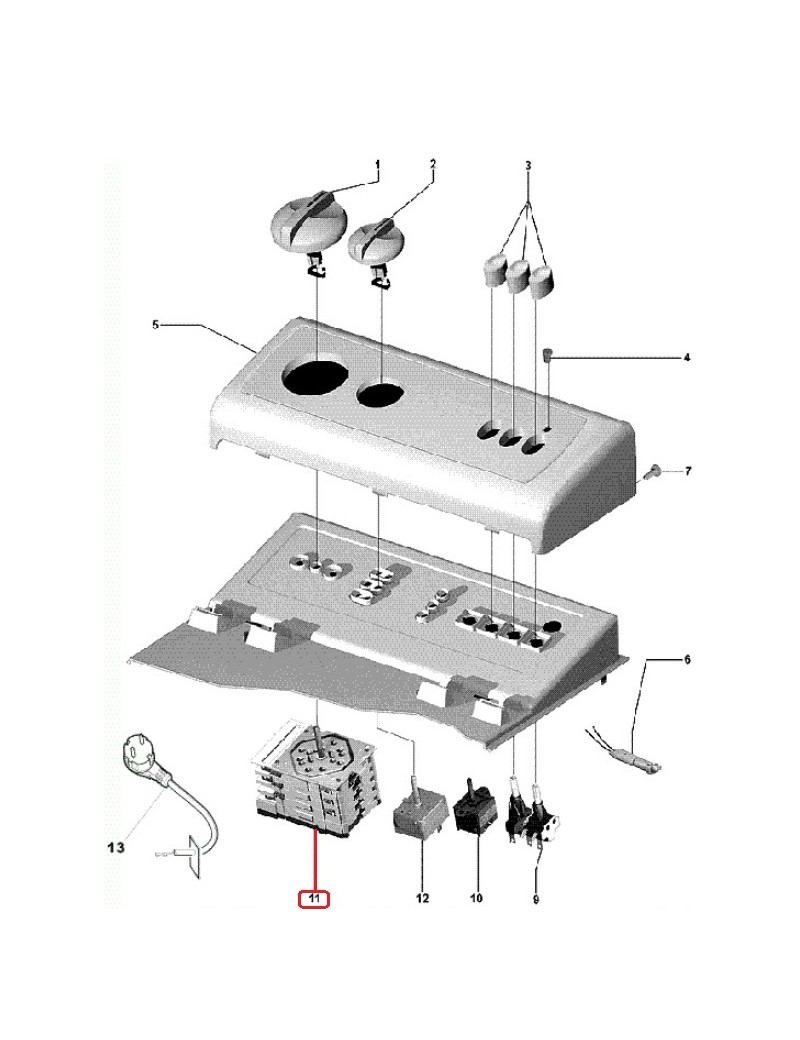 1
2
3
5
4
7
6
13
11
12
10
9