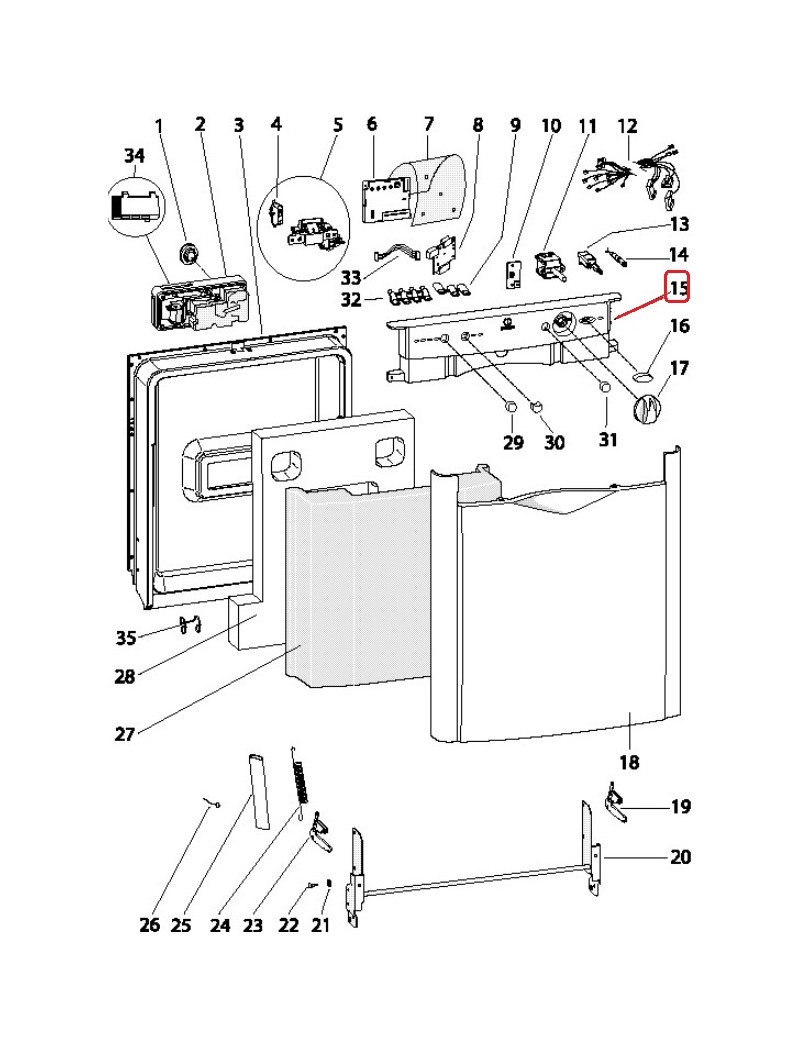 1 2 3 4 5 6 7 8 9 10 11 12
34
13
14
15
16
17
33
32
29 30 31
35
28
27
18
19
20
26 25 24 23 22 21