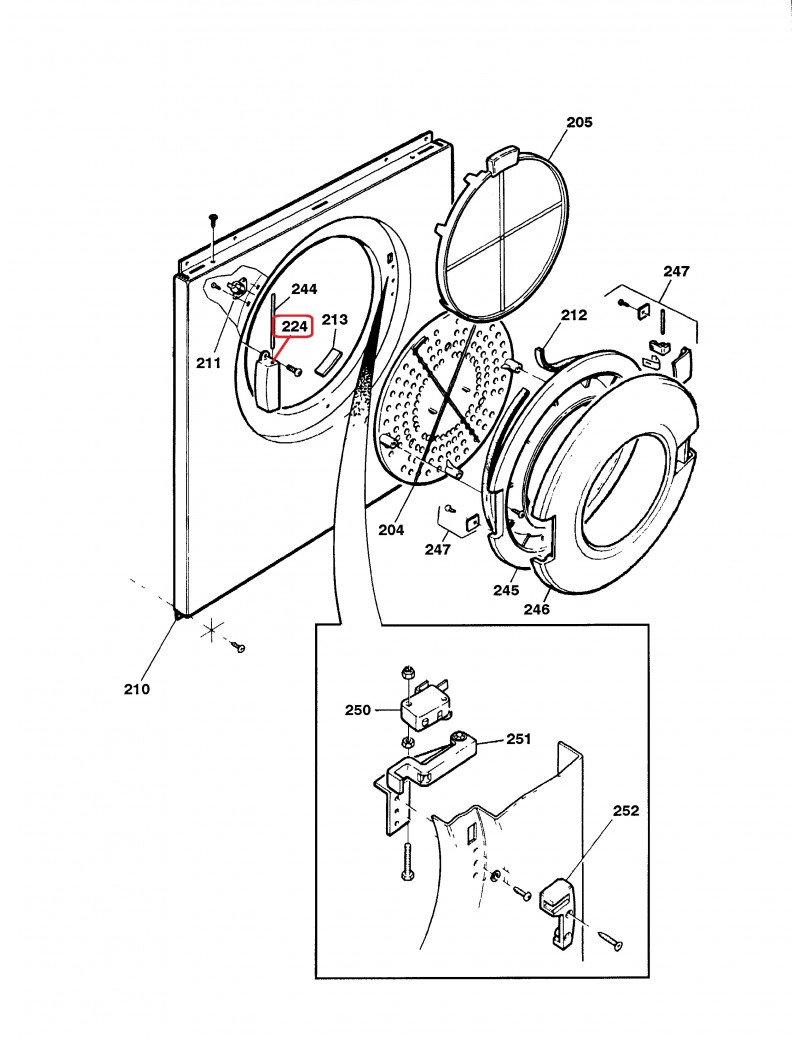 205
247
244
224
213
212
211
204
247
245
246
210
250
251
252