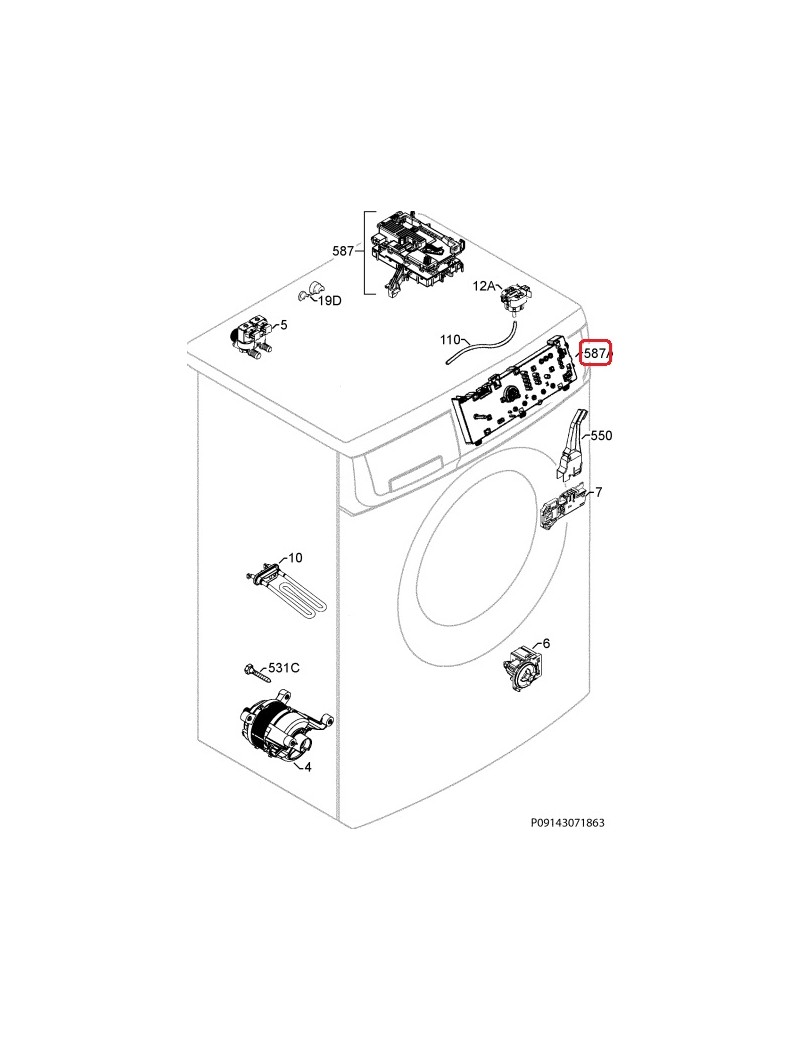 587
19D
12A
5
110
587
550
7
10
6
531C
4
P09143071863