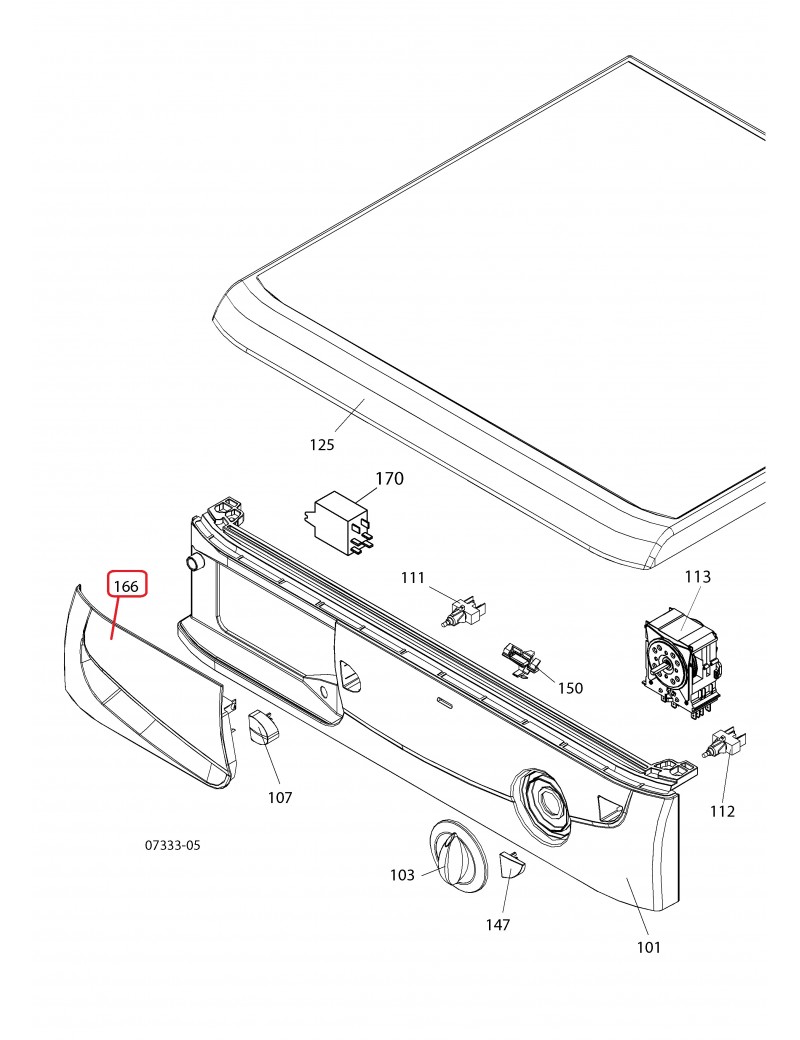 125

170

166

111

113

150

107

112

07333-05

103

147

101