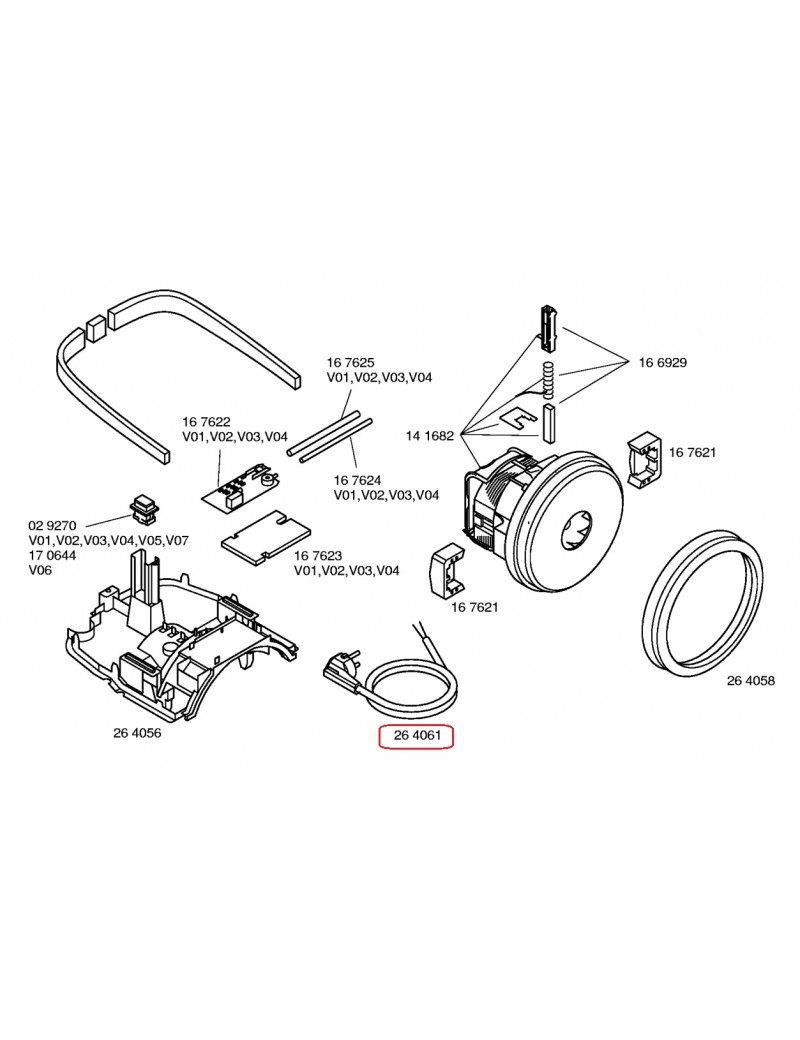 16 7625
V01,V02,V03,V04

16 6929

16 7622
V01,V02,V03,V04

14 1682

16 7621

16 7624
V01,V02,V03,V04

02 9270
V01,V02,V03,V04,V05,V07
17 0644
V06

16 7623
V01,V02,V03,V04

16 7621

26 4058

26 4056

26 4061