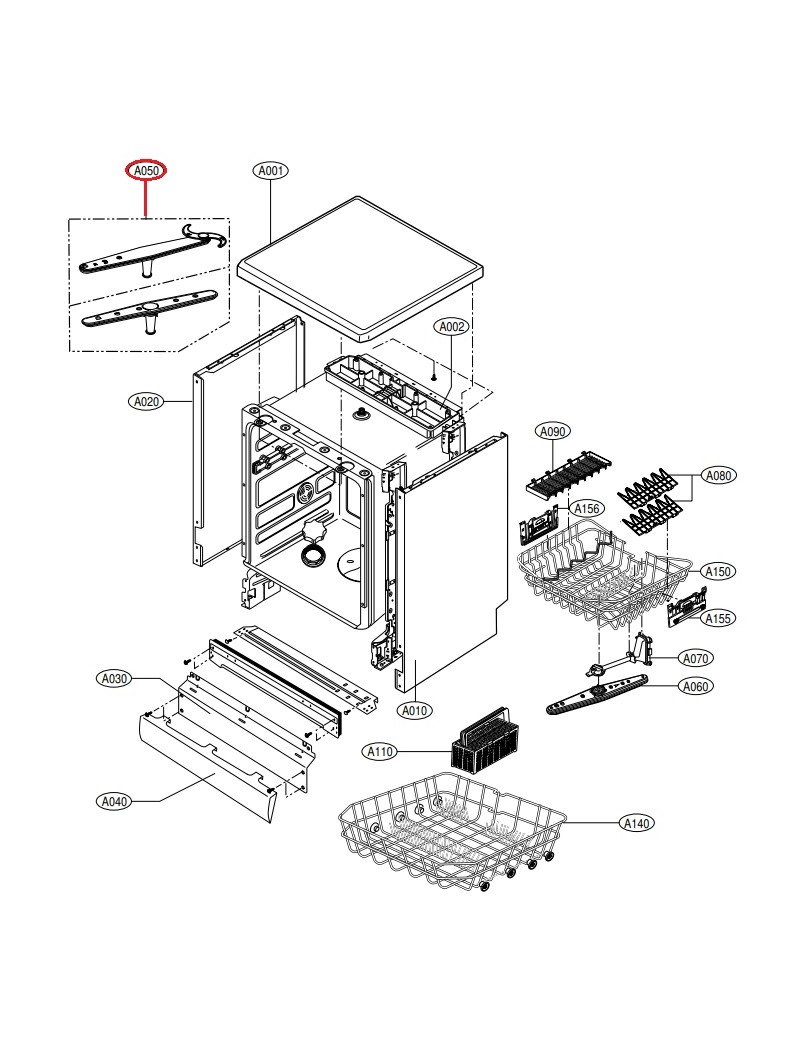 A050
A001
A002
A020
A090
A080
A156
A150
A155
A070
A060
A030
A010
A110
A040
A140