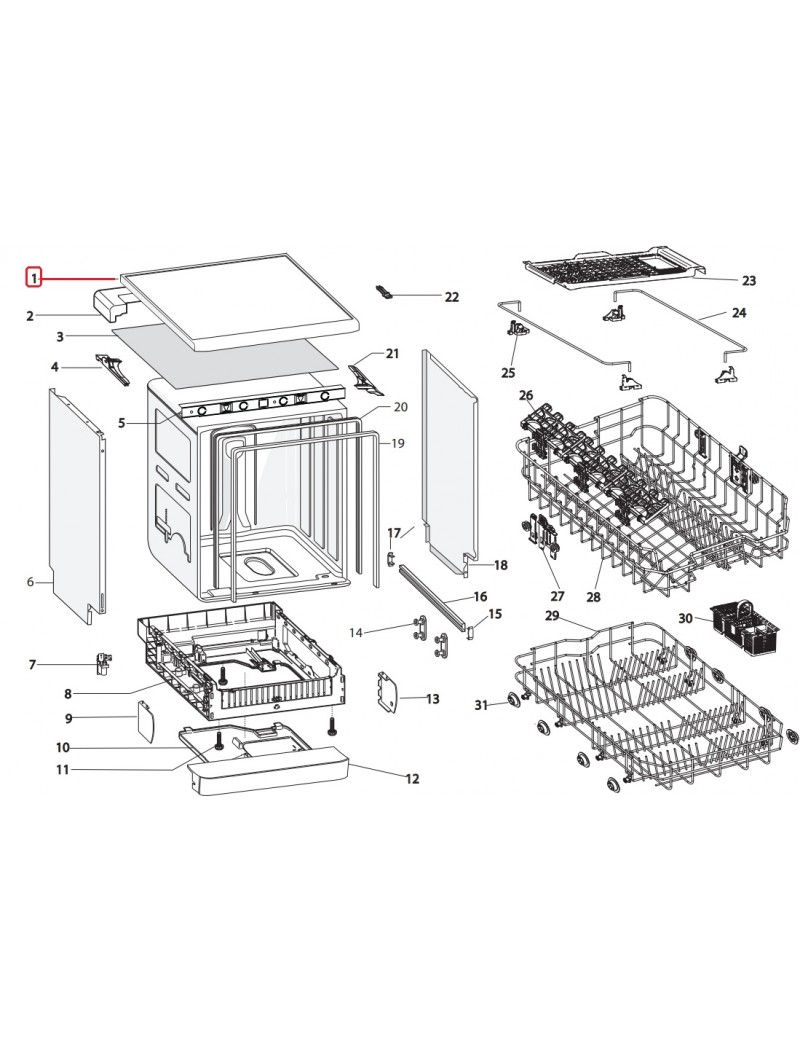 1
2
3
4
5
6
7
8
9
10
11
12
13
14
15
16
17
18
19
20
21
22
23
24
25
26
27
28
29
30
31