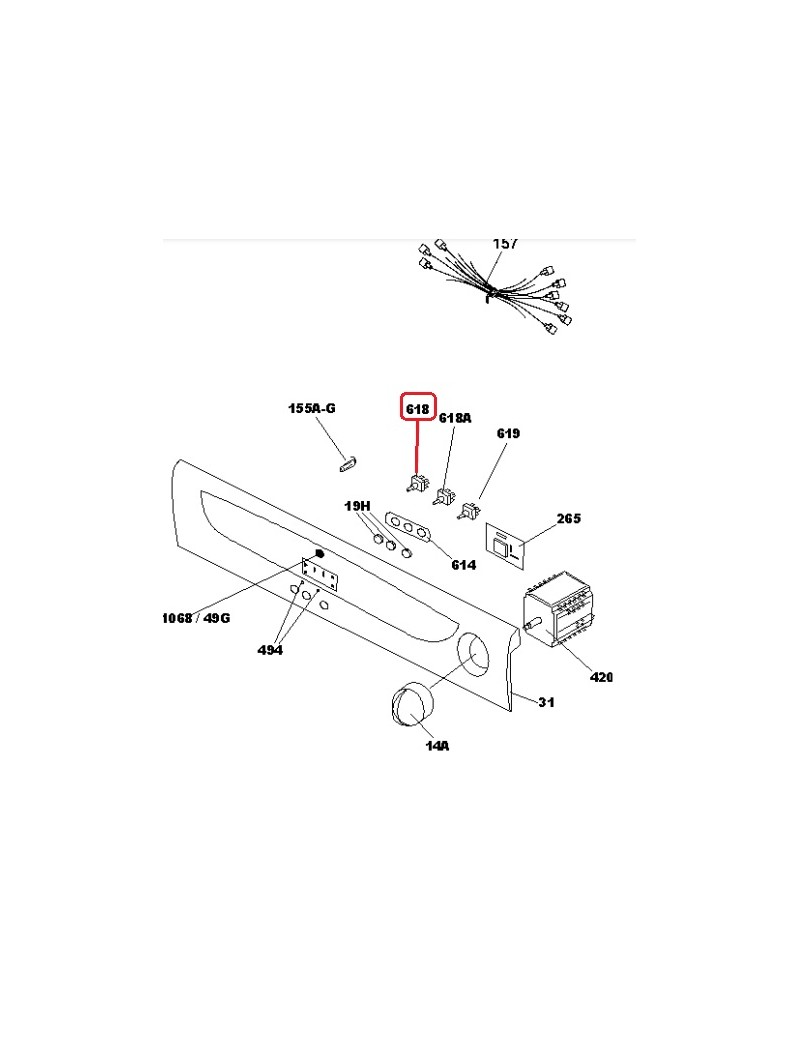 157

155A-G

618

618A

619

19H

265

614

1068 / 49G

494

420

31

14A