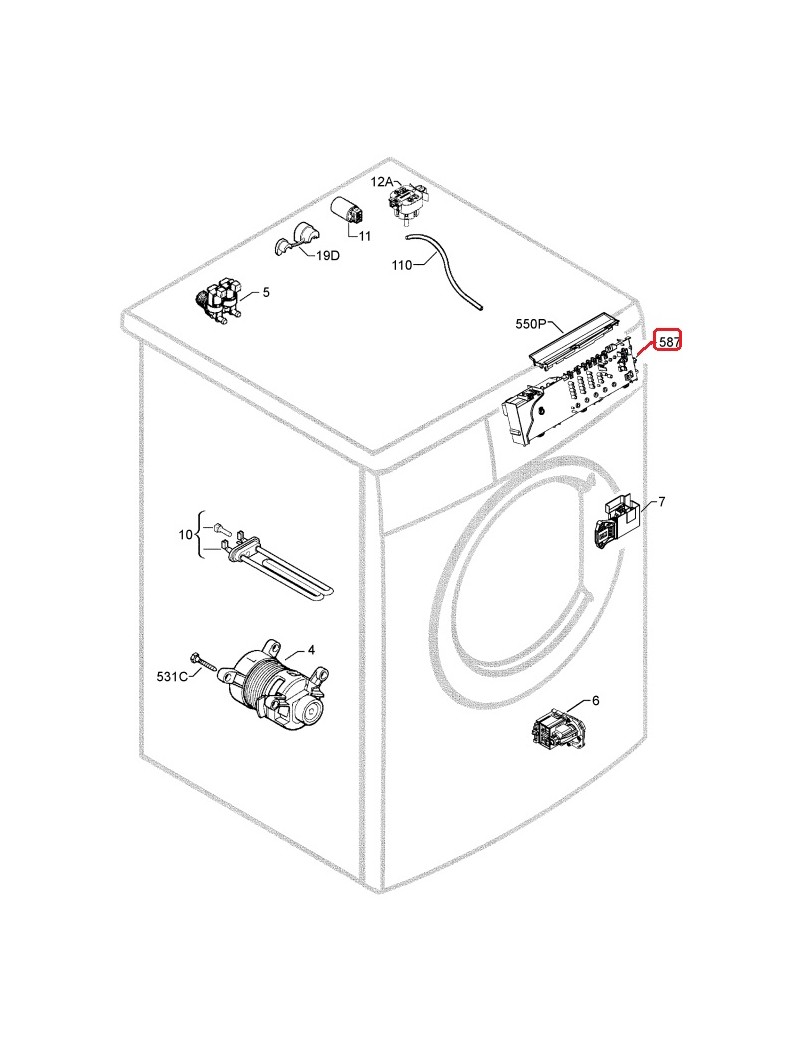 12A
11
19D
110
5
550P
587
7
10
4
531C
6