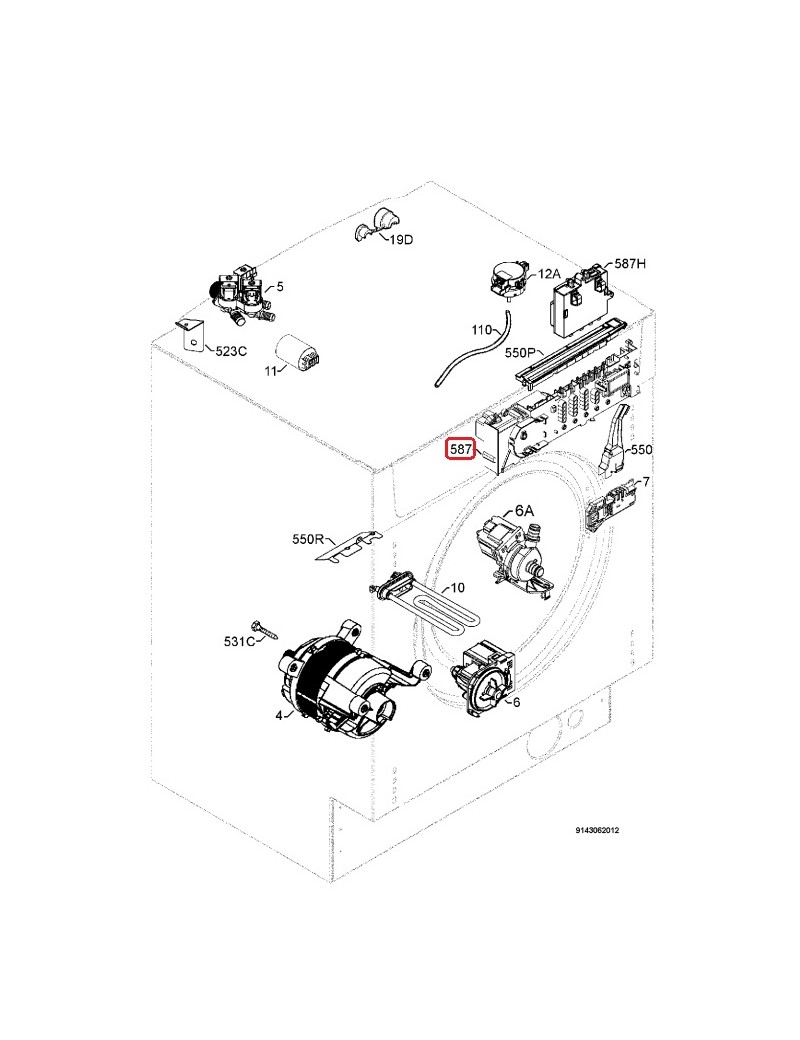 19D
5
12A
587H
523C
11
110
550P
587
550
7
6A
550R
10
531C
4
6
9143062012