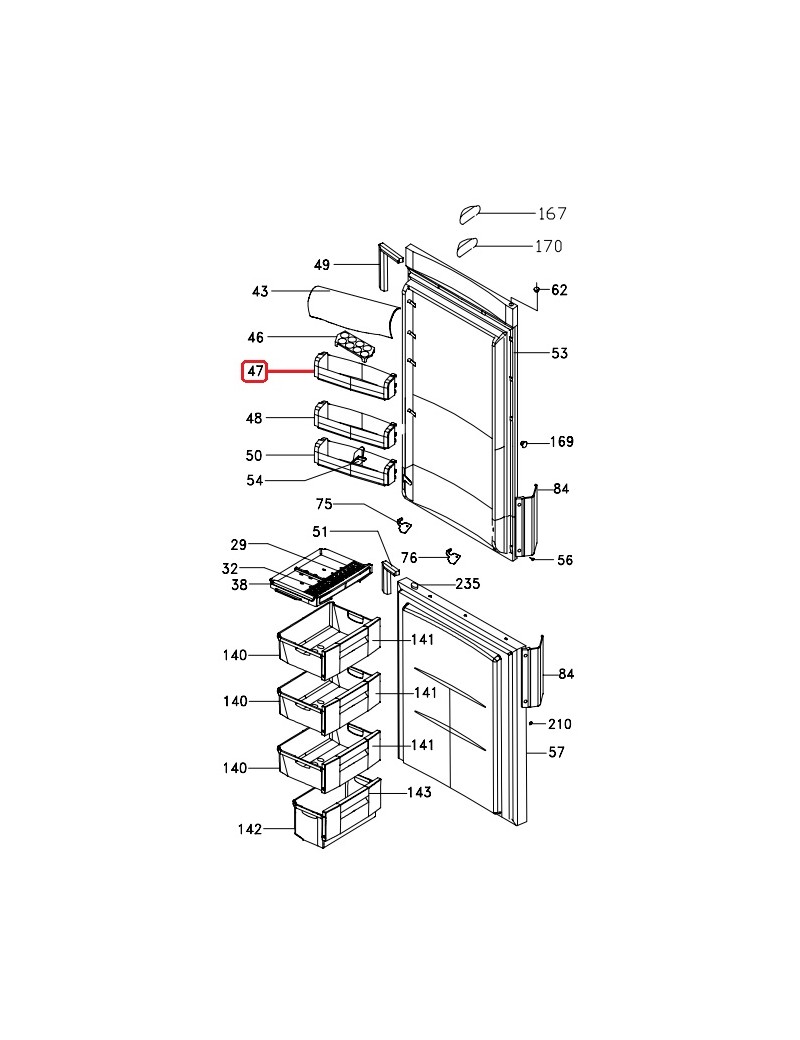 167
170
49
62
43
46
53
47
48
169
50
54
84
75
51
29
76
56
32
38
235
141
140
84
141
140
210
141
57
140
143
142