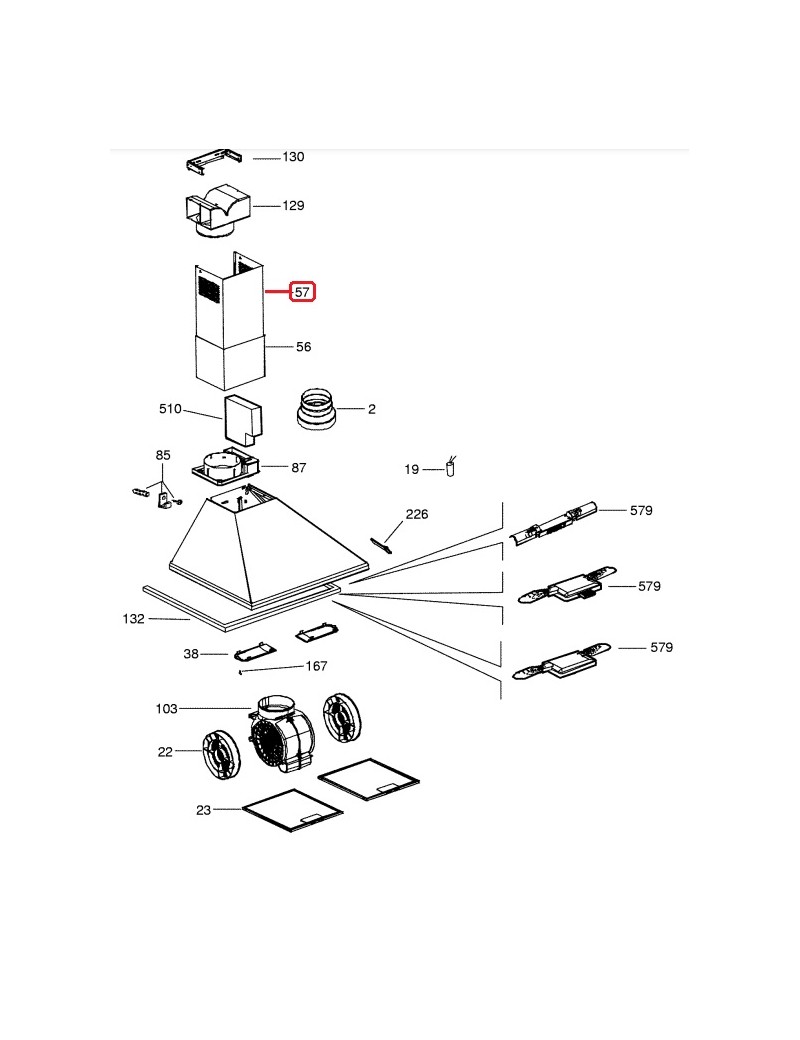 130
129
57
56
510
2
85
87
19
226
579
579
132
38
167
579
103
22
23