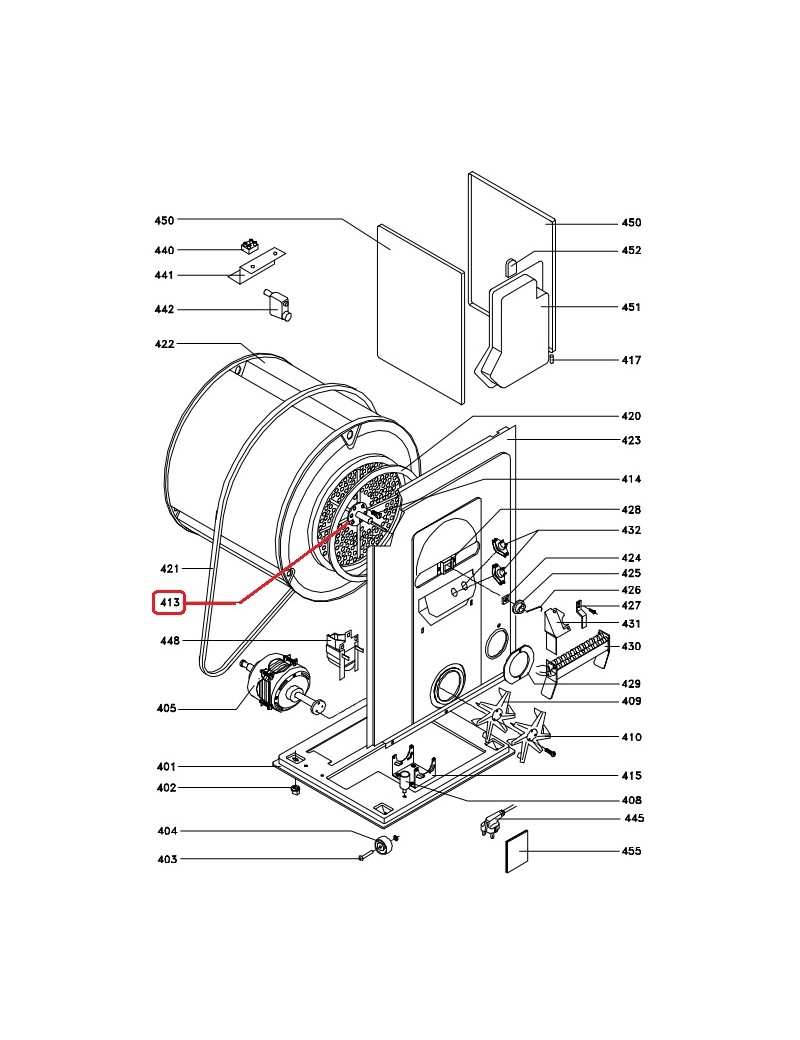 450
440
441
442
422
421
413
448
405
401
402
404
403
450
452
451
417
420
423
414
428
432
424
425
426
427
431
430
429
409
410
415
408
445
455