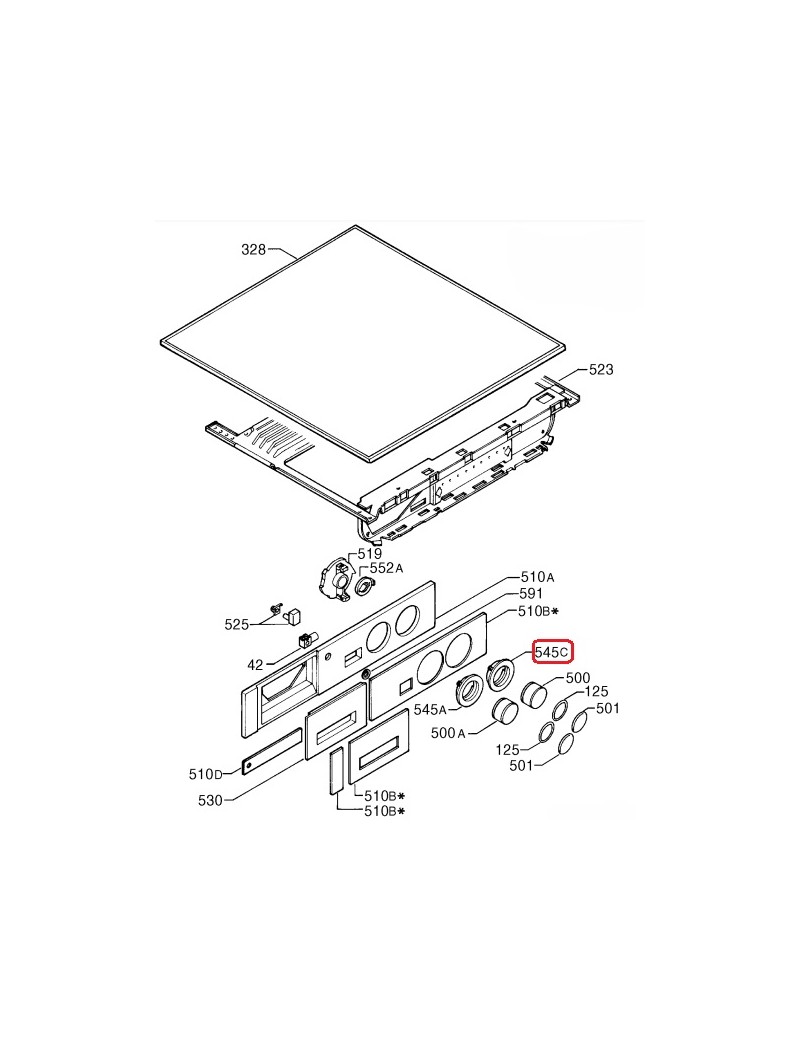 328

523

519

552A

510A

591

510B*

525

42

545C

500

125

501

545A

500A

125

501

510D

530

510B*

510B*