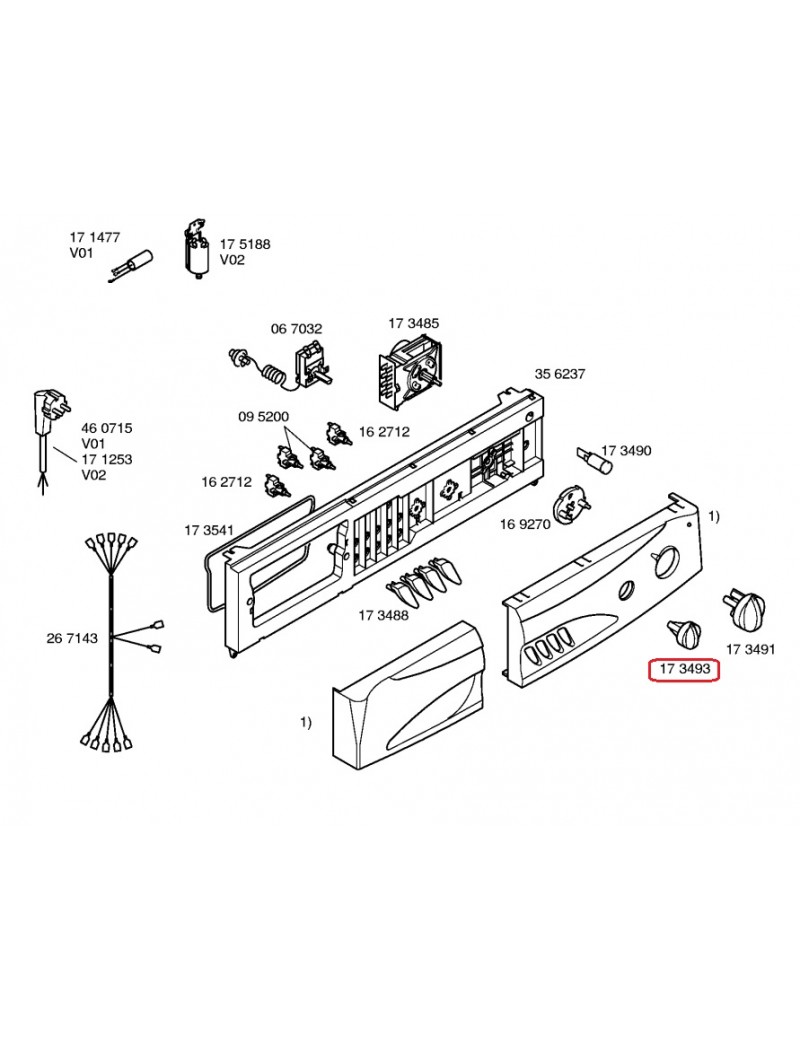 17 1477
V01

17 5188
V02

06 7032

17 3485

35 6237

46 0715
V01
17 1253
V02

09 5200

16 2712

16 2712

17 3490

17 3541

16 9270

1)

26 7143

17 3488

17 3491

17 3493

1)