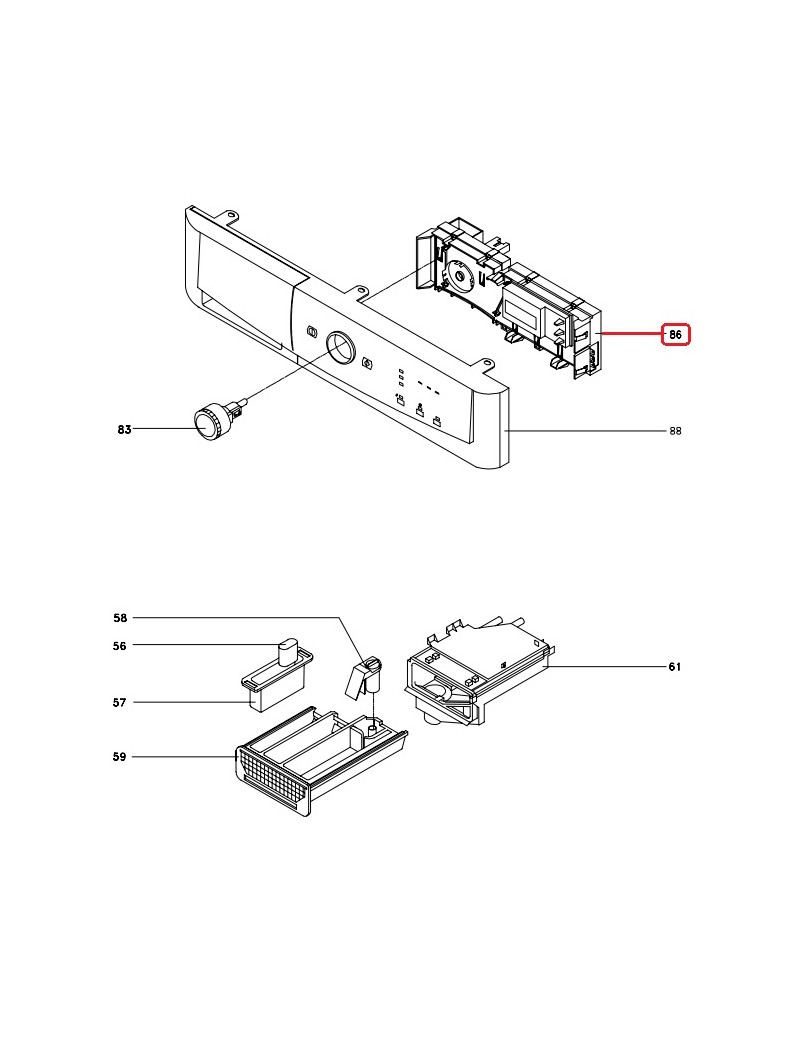 86

83

88

58

56

61

57

59