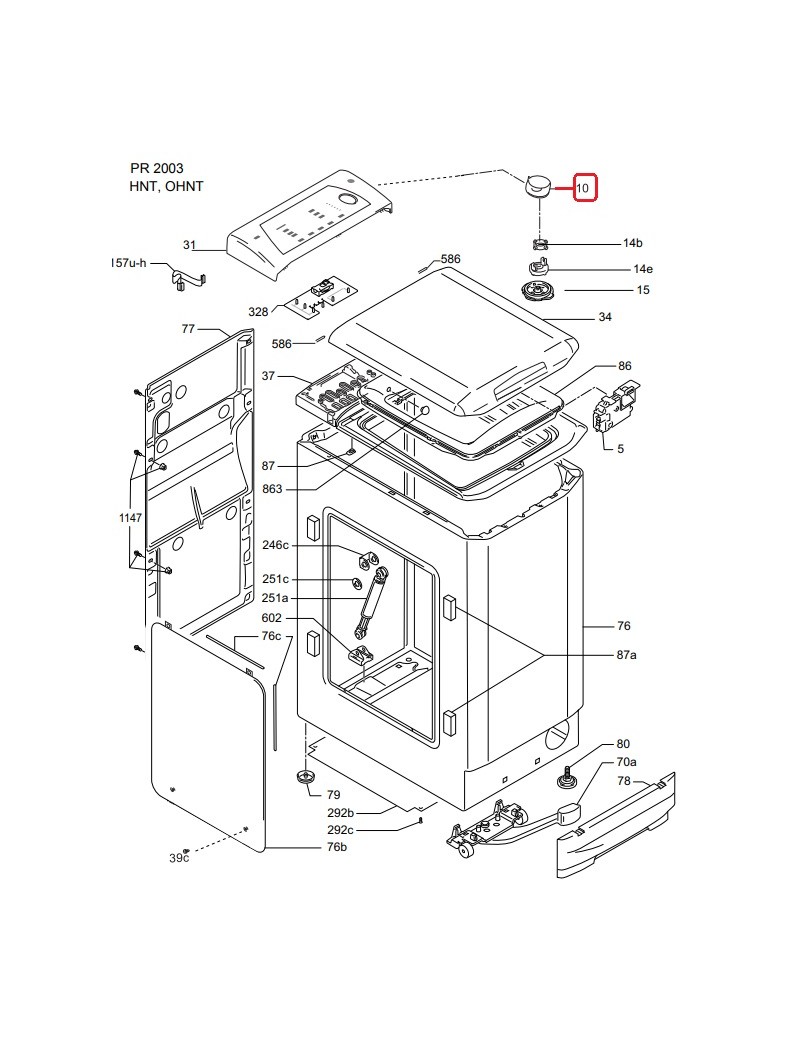 PR 2003
HNT, OHNT

10
31
14b
157u-h
14e
586
15
328
34
77
586
86
37
5
87
863
1147
246c
251c
251a
602
76
76c
87a
80
70a
78
79
292b
292c
39c
76b