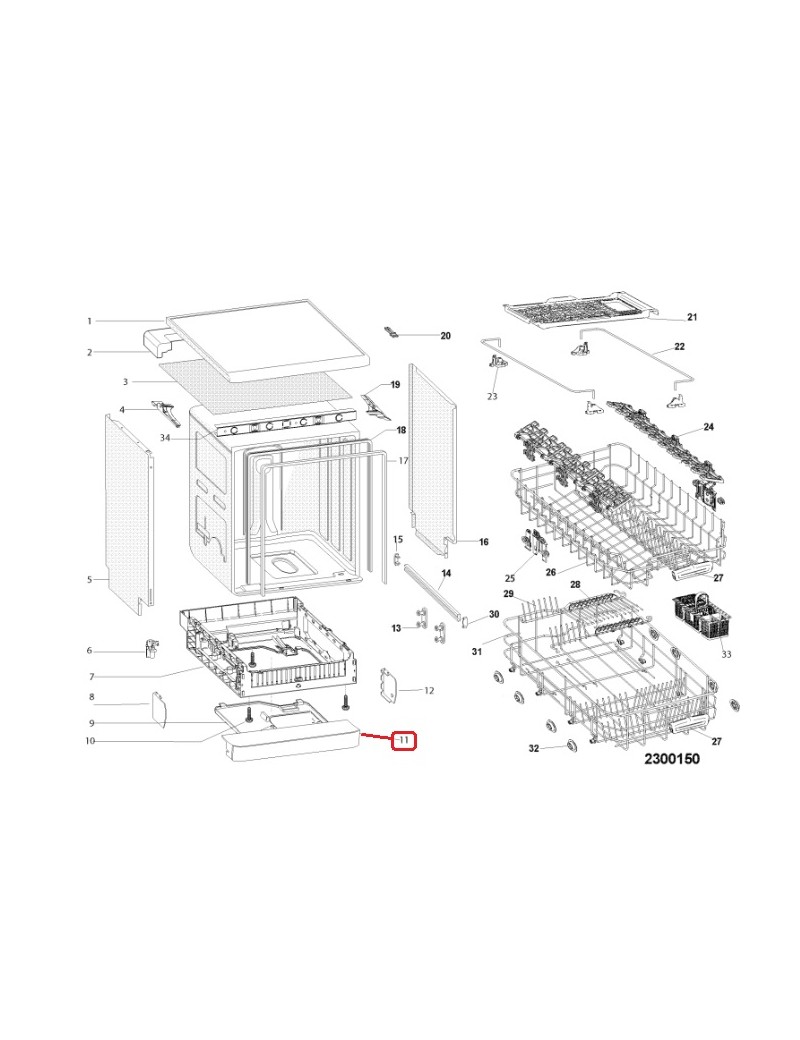 1
2
3
4
34
5
6
7
8
9
10
11
12
13
14
15
16
17
18
19
20
21
22
23
24
25
26
27
28
29
30
31
32
33
27
2300150