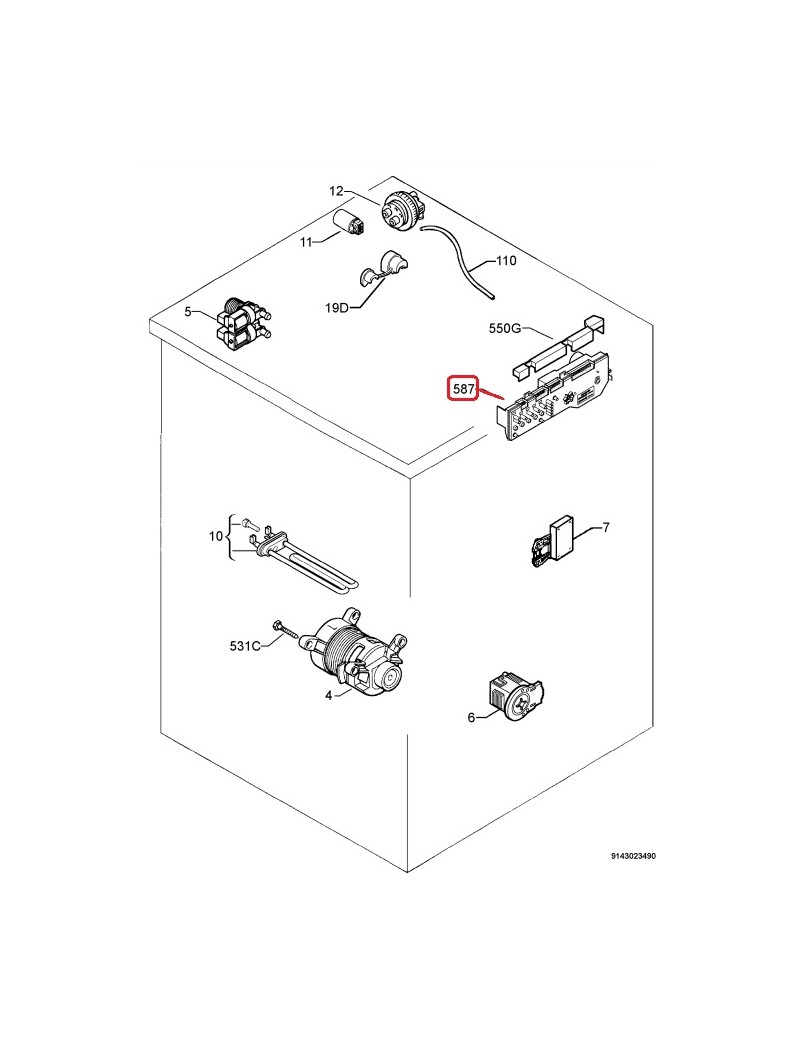 12
11
110
19D
5
550G
587
10
7
531C
4
6
9143023490