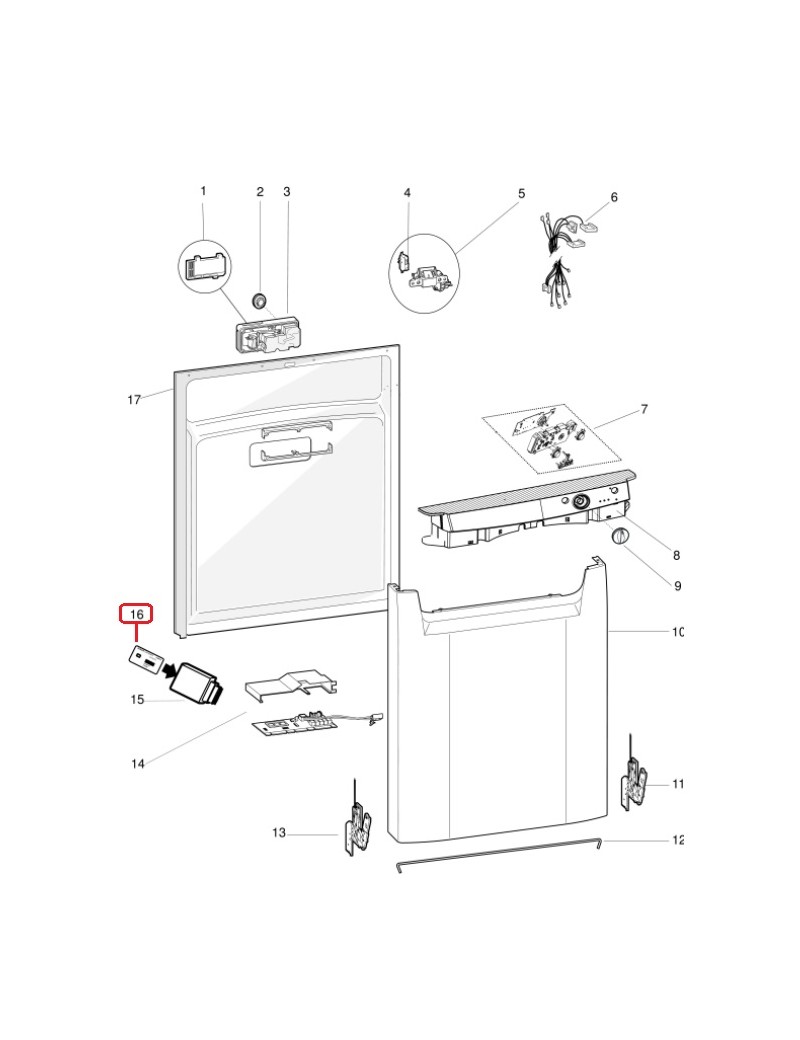 1
2
3
4
5
6
17
7
8
9
16
10
15
14
11
13
12