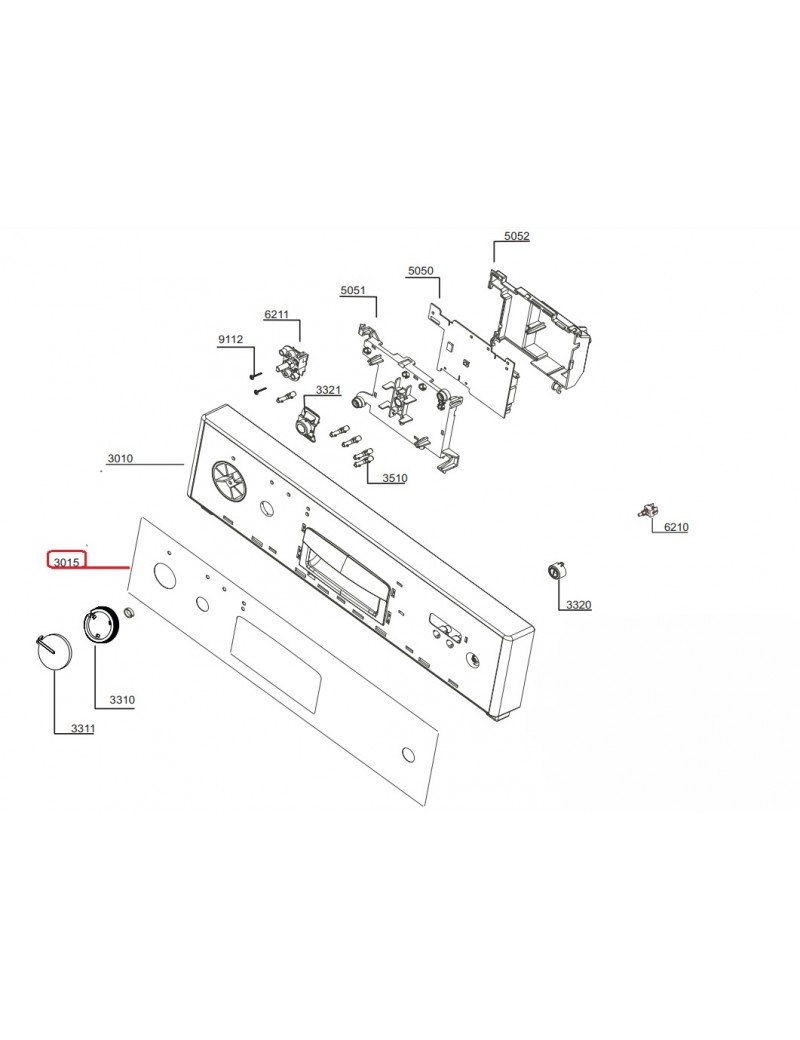 5052
5050
5051
6211
9112
3321
3010
3510
6210
3015
3320
3310
3311