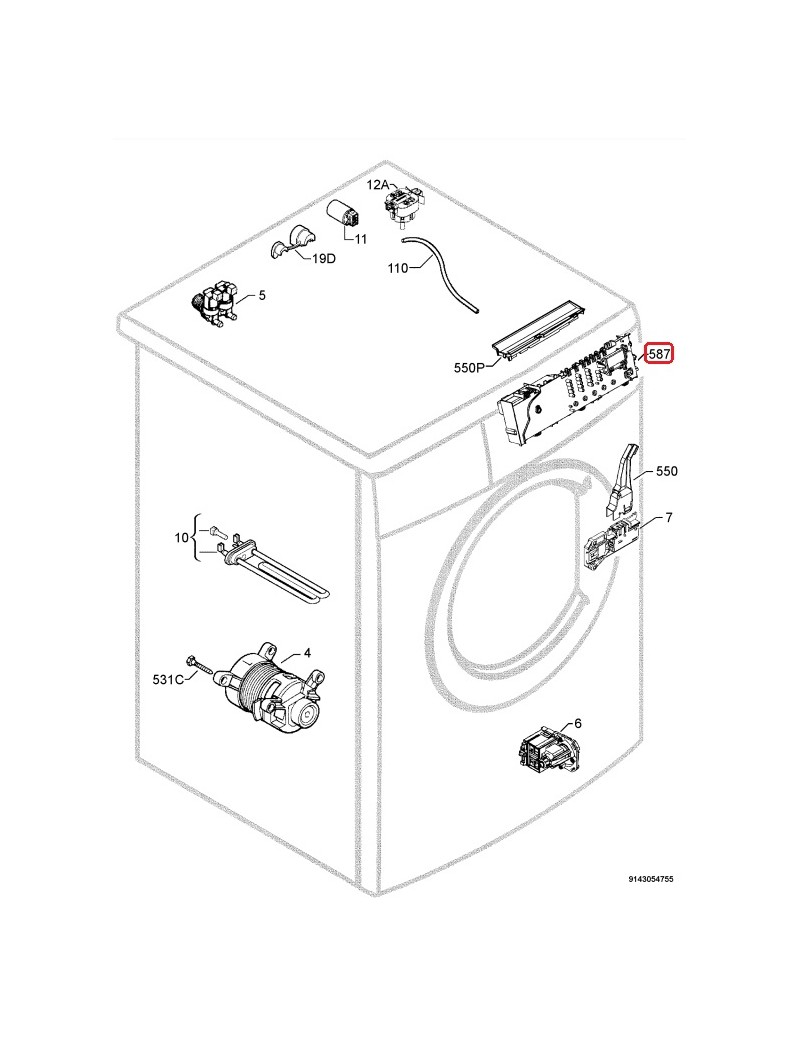 12A
11
19D
110
5
550P
587
550
7
10
4
531C
6
9143054755