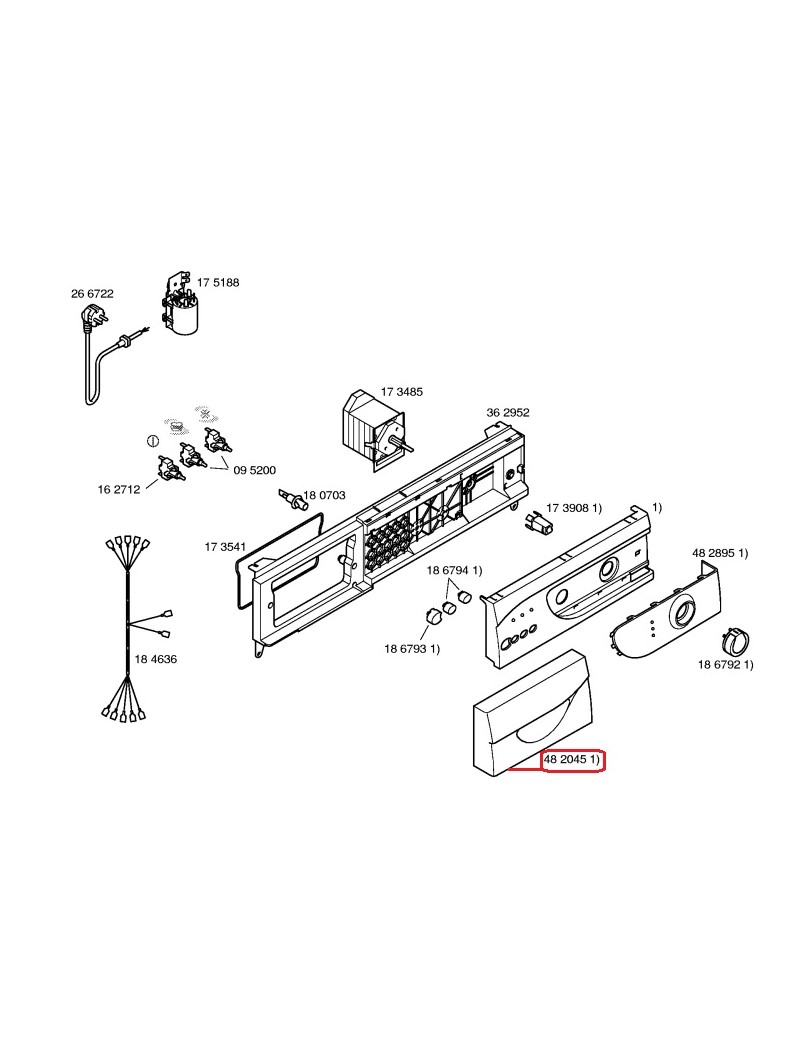 26 6722

17 5188

17 3485

36 2952

09 5200

16 2712

18 0703

17 3908 1)

1)

17 3541

48 2895 1)

18 6794 1)

18 6793 1)

18 6792 1)

18 4636

48 2045 1)