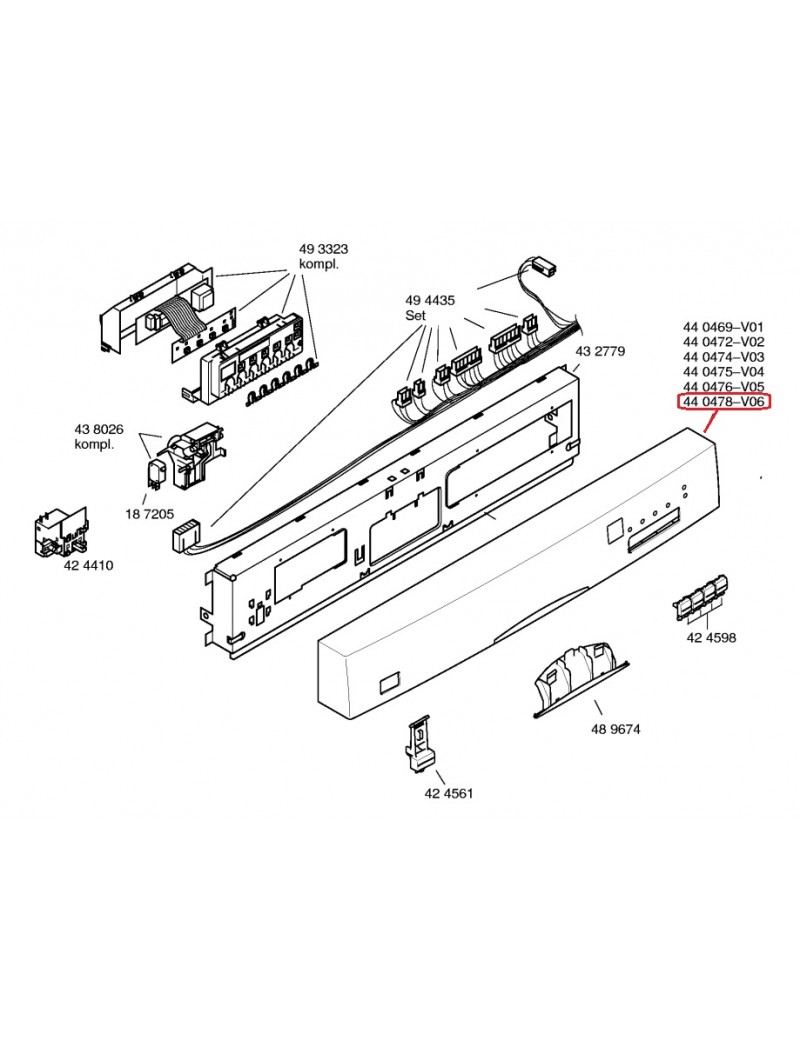 49 3323
kompl.

49 4435
Set

43 2779

44 0469–V01
44 0472–V02
44 0474–V03
44 0475–V04
44 0476–V05
44 0478–V06

43 8026
kompl.

18 7205

42 4410

42 4598

48 9674

42 4561