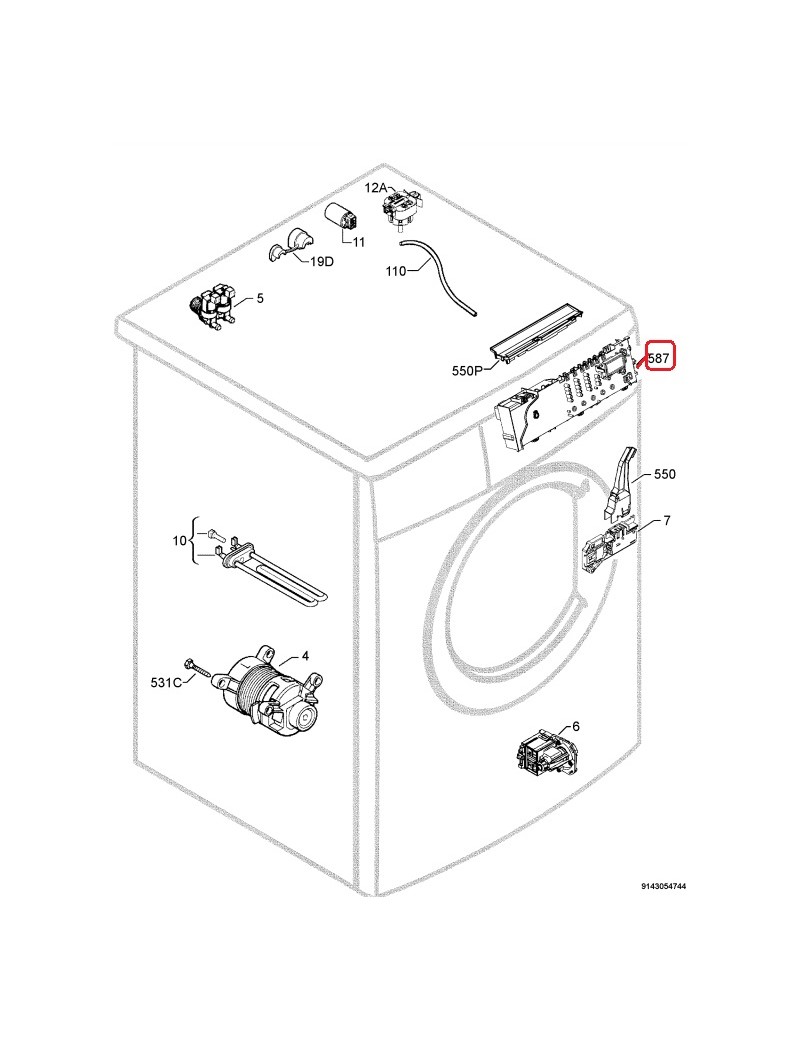 12A
11
19D
110
5
550P
587
550
7
10
4
531C
6
9143054744