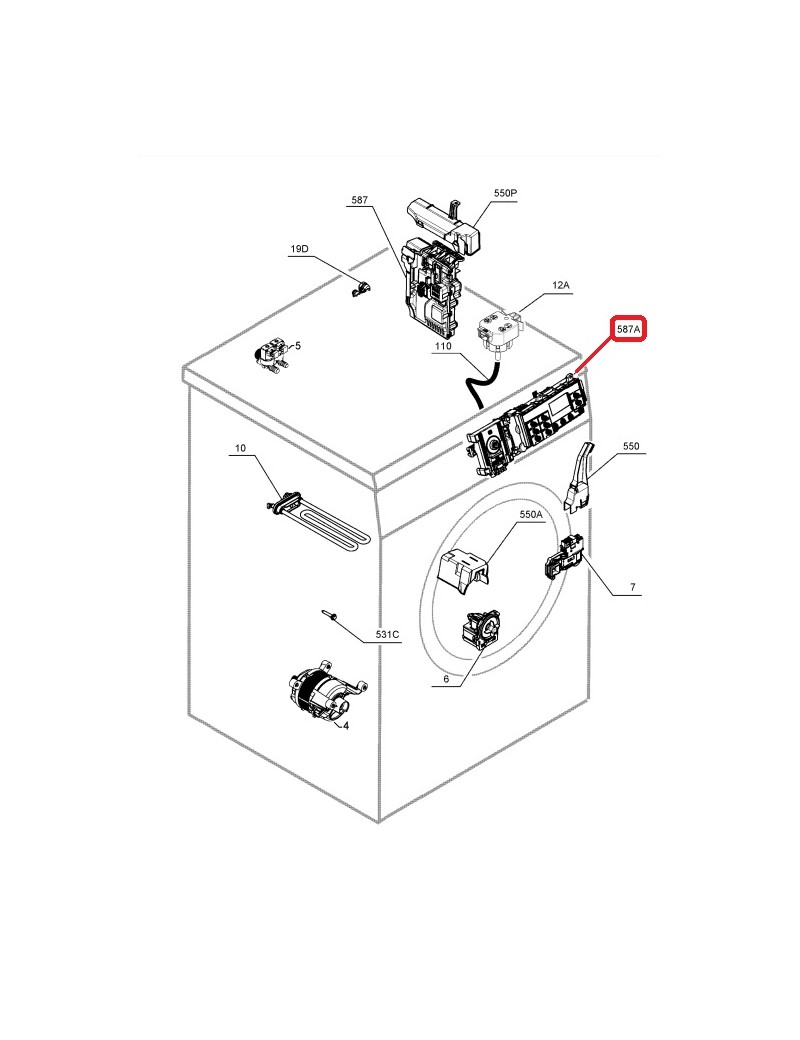 587
550P
19D
12A
587A
5
110
10
550
550A
7
531C
6
4