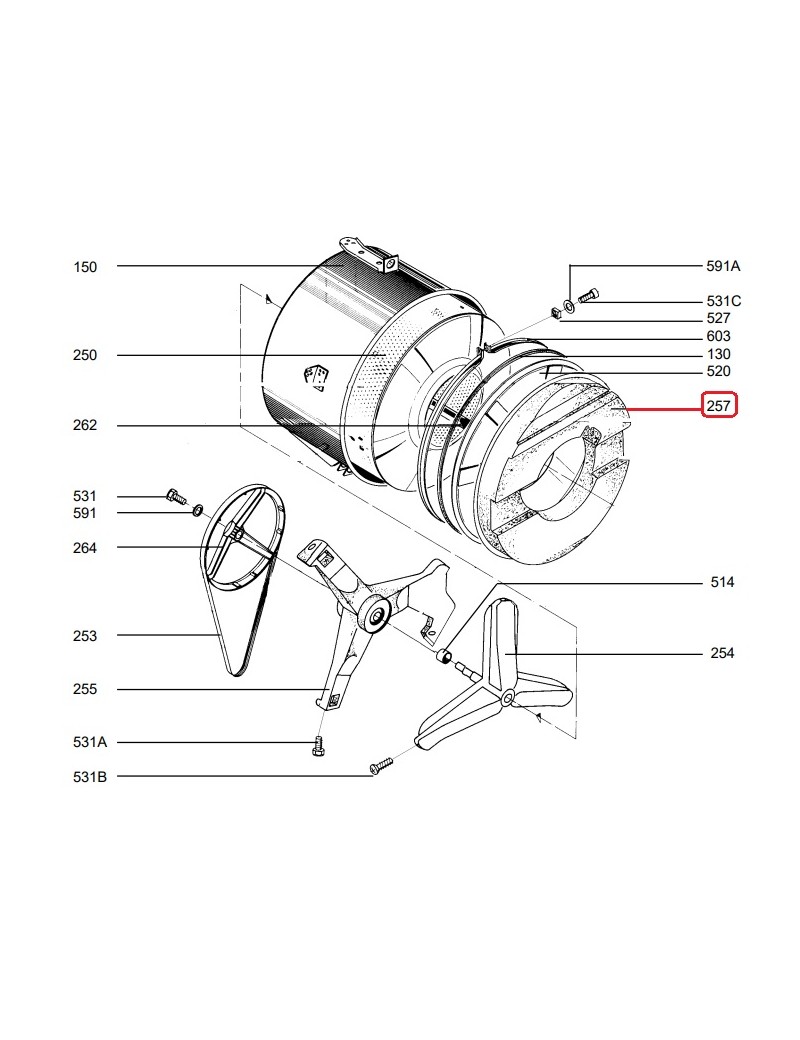 150
250
262
531
591
264
253
255
531A
531B
591A
531C
527
603
130
520
257
514
254