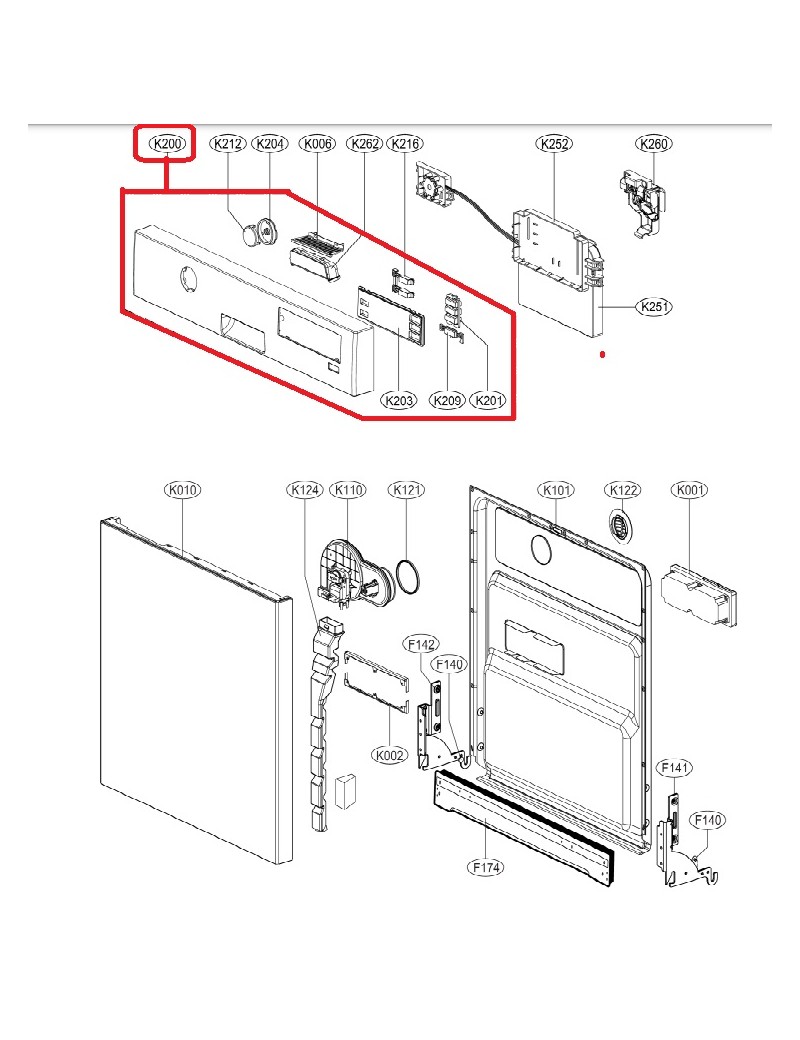 K200 K212 K204 K006 K262 K216 K252 K260

K251

K203 K209 K201

K010 K124 K110 K121 K101 K122 K001

F142 F140

K002

F141

F140

F174