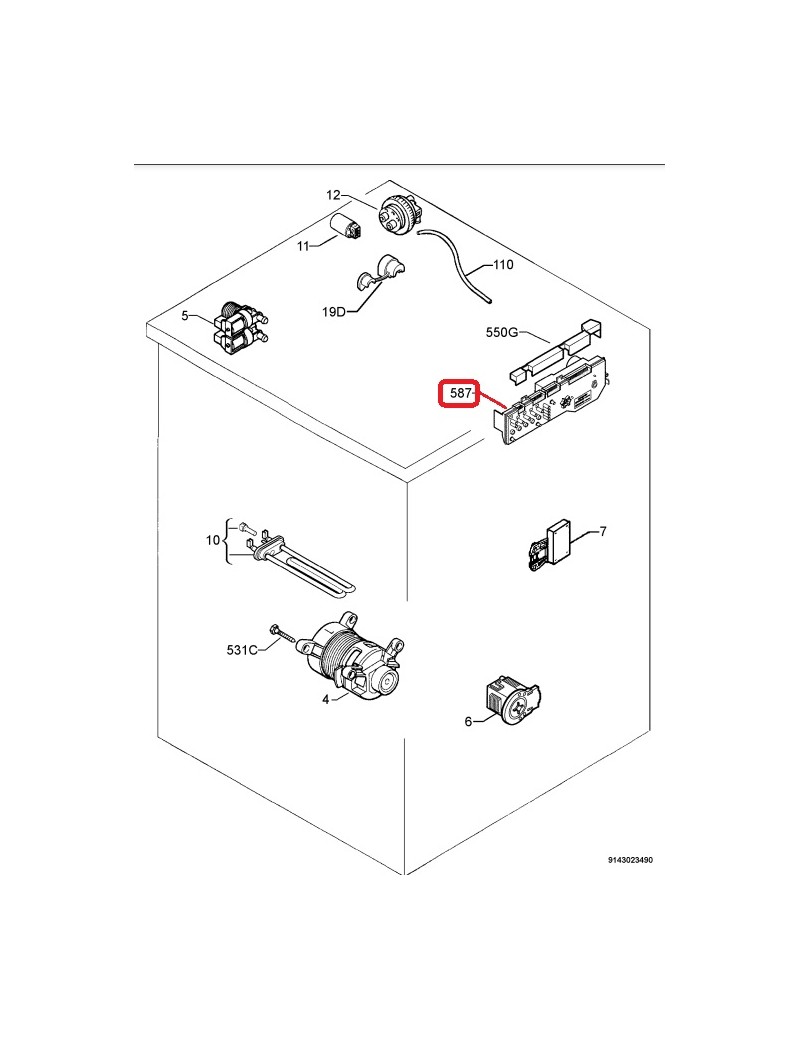 12
11
110
19D
5
550G
587
10
7
531C
4
6
9143023490