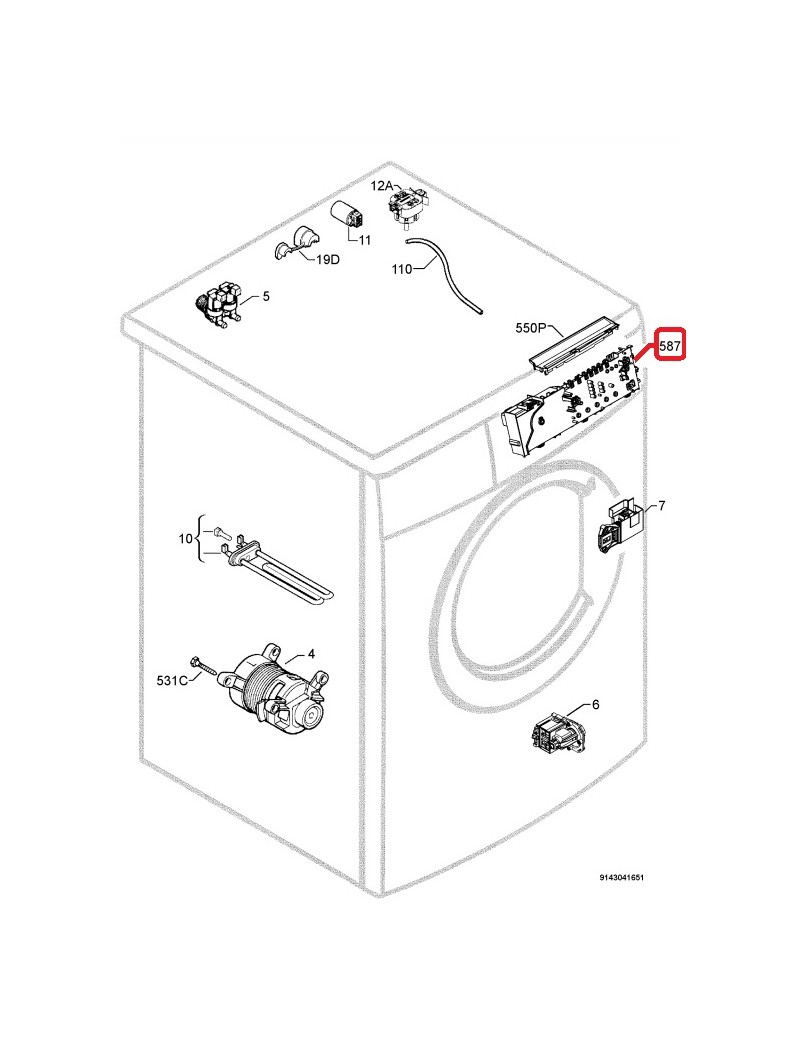 12A
11
19D
110
5
550P
587
7
10
4
531C
6
9143041651