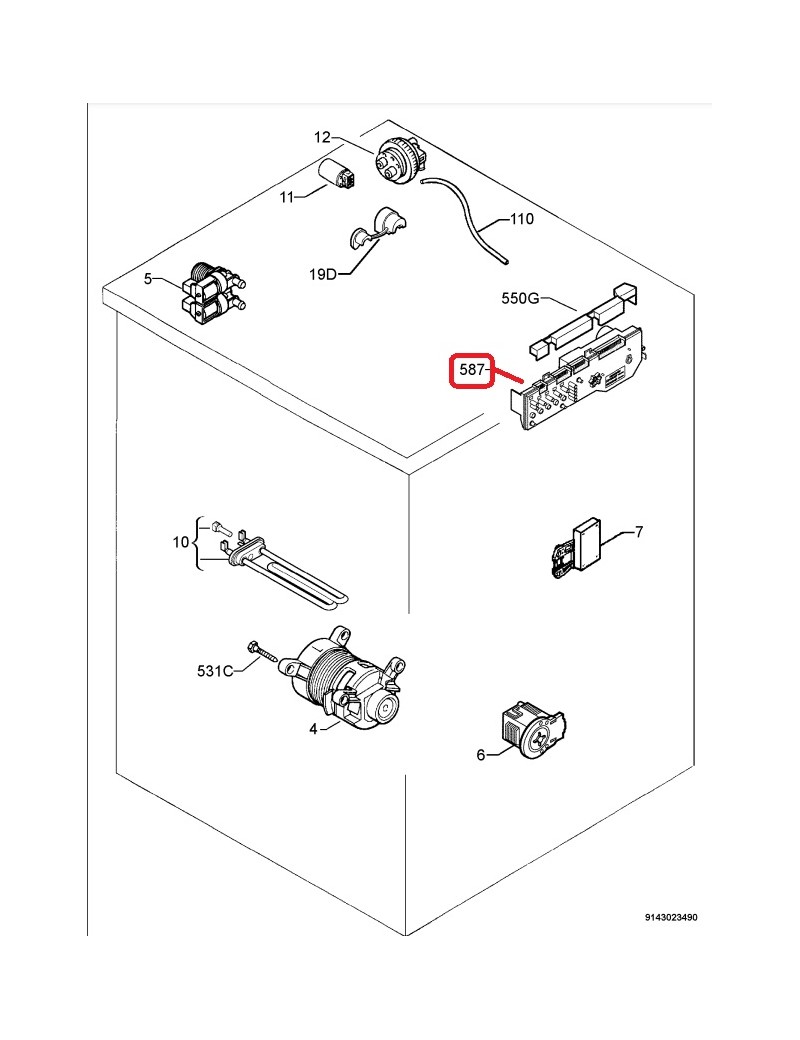 12
11
110
19D
5
550G
587
10
7
531C
4
6
9143023490