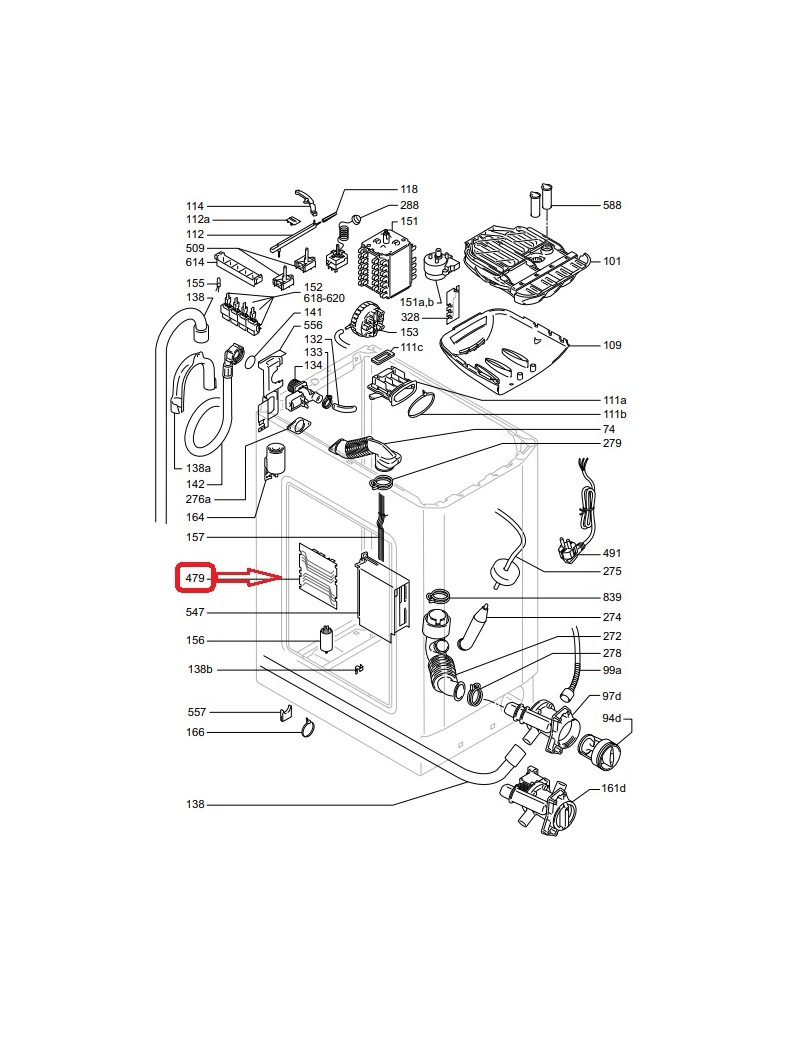 114
112a
112
509
614
155
138
118
288
151
152
618-620
141
556
132
133
134
151a,b
328
153
111c
588
101
109
111a
111b
74
279
138a
142
276a
164
157
479
547
156
138b
557
166
138
491
275
839
274
272
278
99a
97d
94d
161d