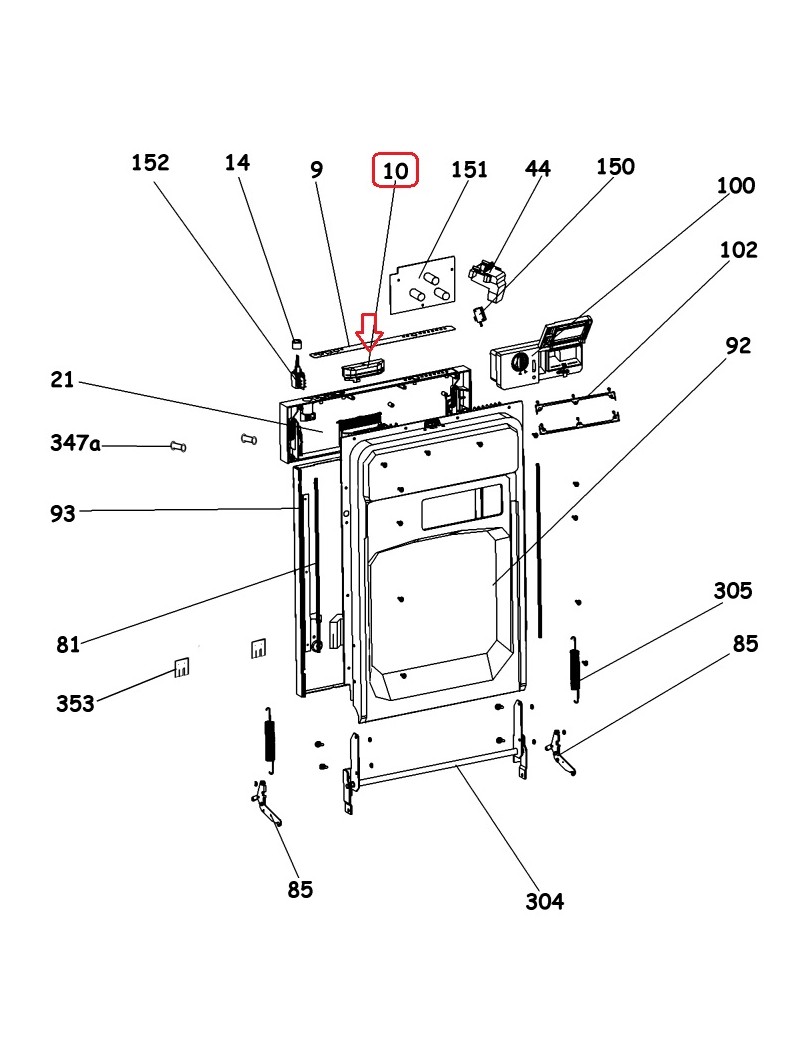 152
14
9
10
151
44
150
100
102
92
21
347a
93
81
353
305
85
85
304