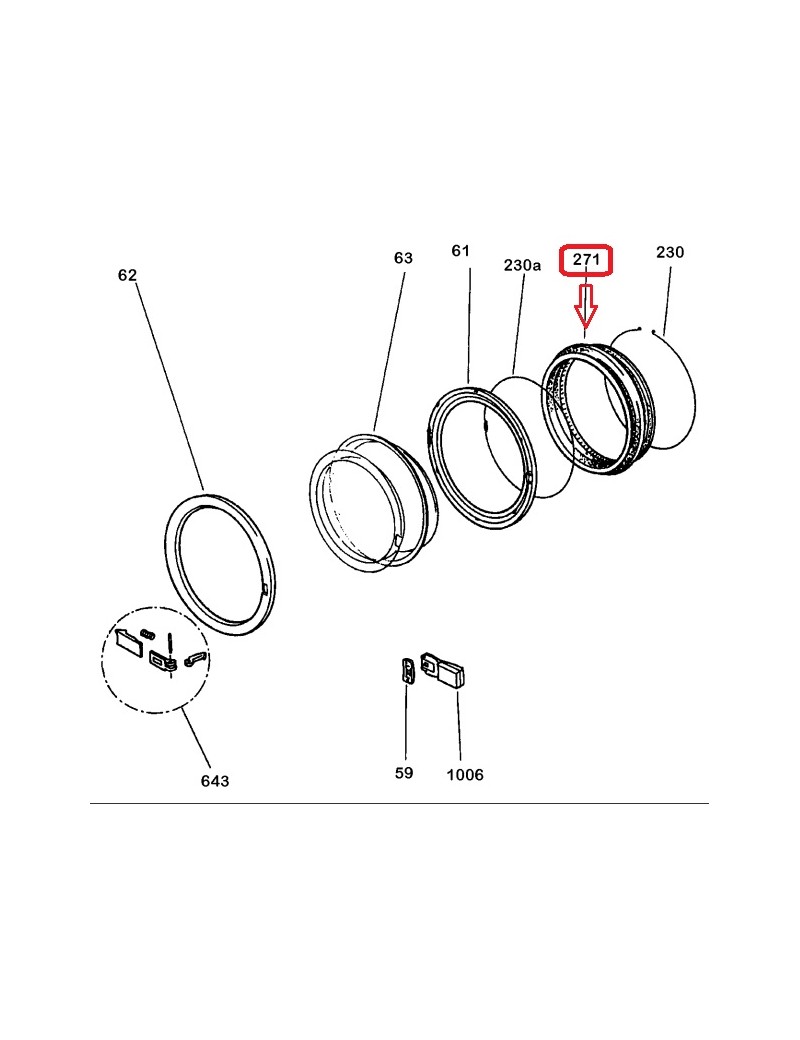 62
63
61
230a
271
230
643
59
1006