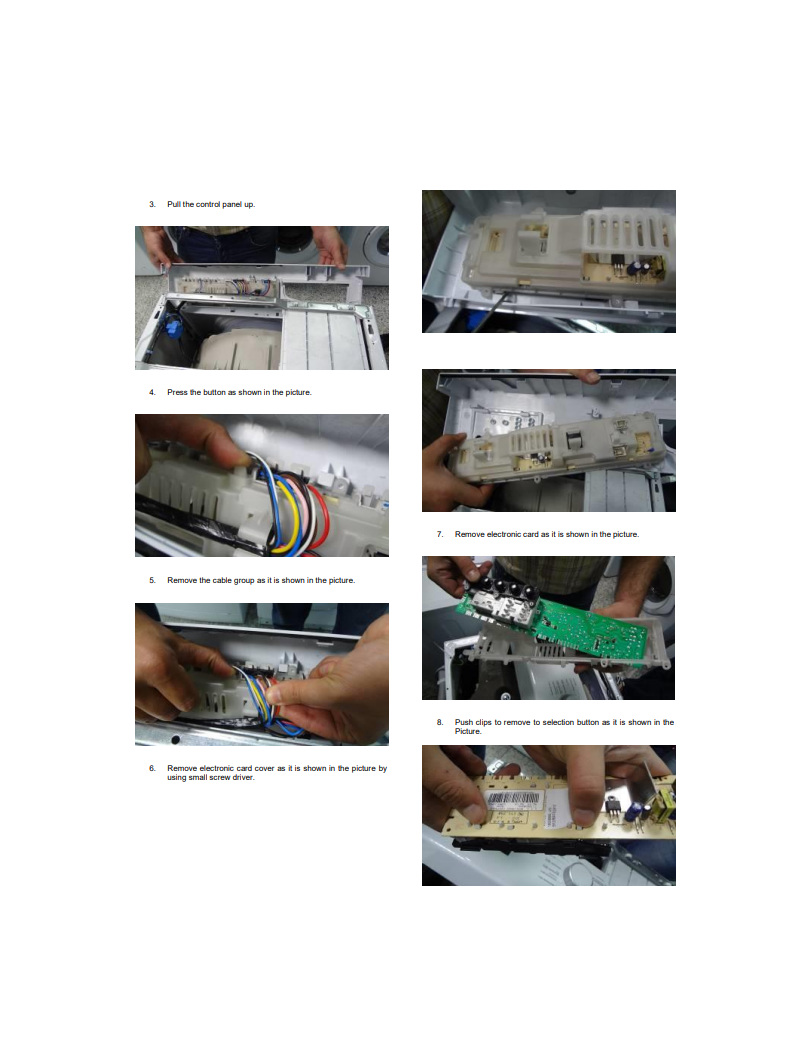 3. Pull the control panel up.

4. Press the button as shown in the picture.

5. Remove the cable group as it is shown in the picture.

6. Remove electronic card cover as it is shown in the picture by using small screw driver.

7. Remove electronic card as it is shown in the picture.

8. Push clips to remove to selection button as it is shown in the Picture.