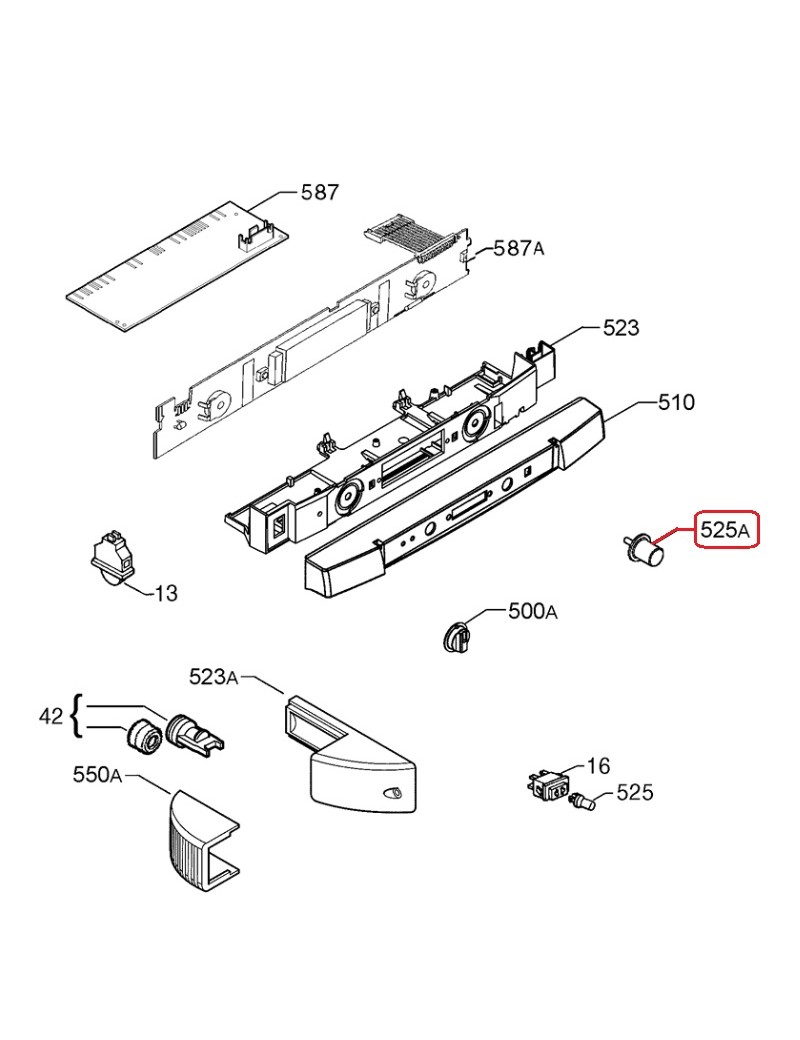 587
587A
523
510
525A
13
500A
523A
42
550A
16
525