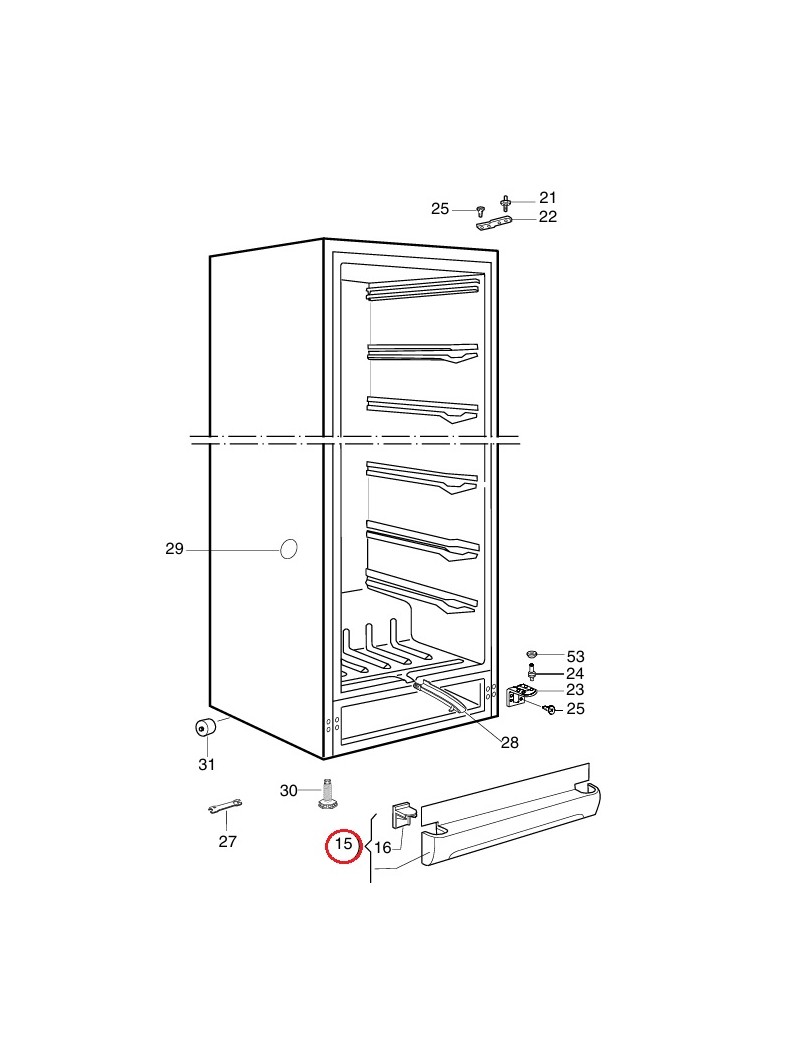 25
21
22
29
53
24
23
25
28
31
30
27
15
16